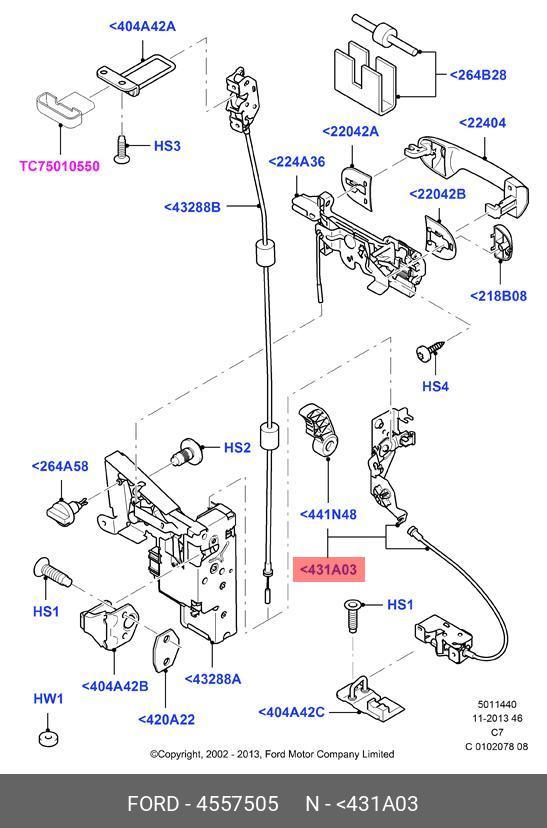 <404A42A
<264B28
HS3
TC75010550
<22042A
<22404
<224A36
<43288B
<22042B
<218B08
HS4
HS2
<264A58
<441N48
<431A03
HS1
HS1
<404A42B
<43288A
HW1
<420A22
<404A42C
5011440
11-2013 46
C7
C 0102078 08
©Copyright, 2002 - 2013, Ford Motor Company Limited
FORD - 4557505 N - <431A03