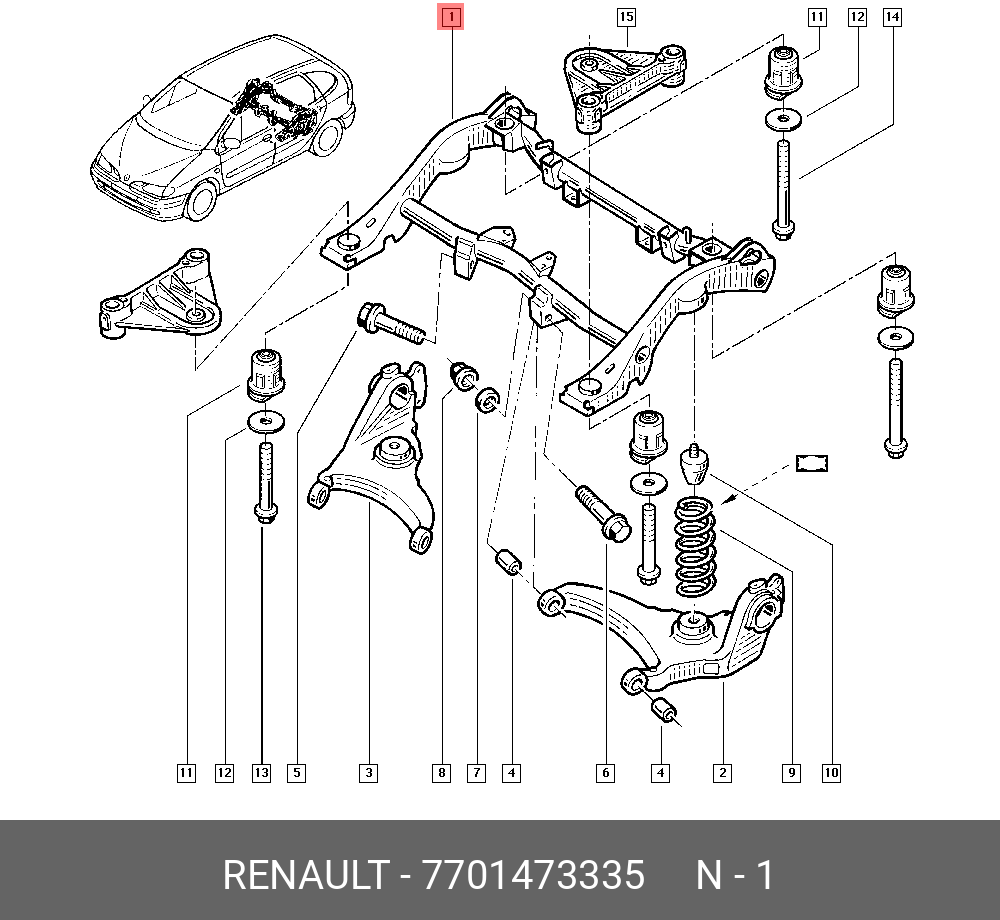 1
15
11
12
14

11
12
13
5
3
8
7
4
6
4
2
9
10

RENAULT - 7701473335 N - 1