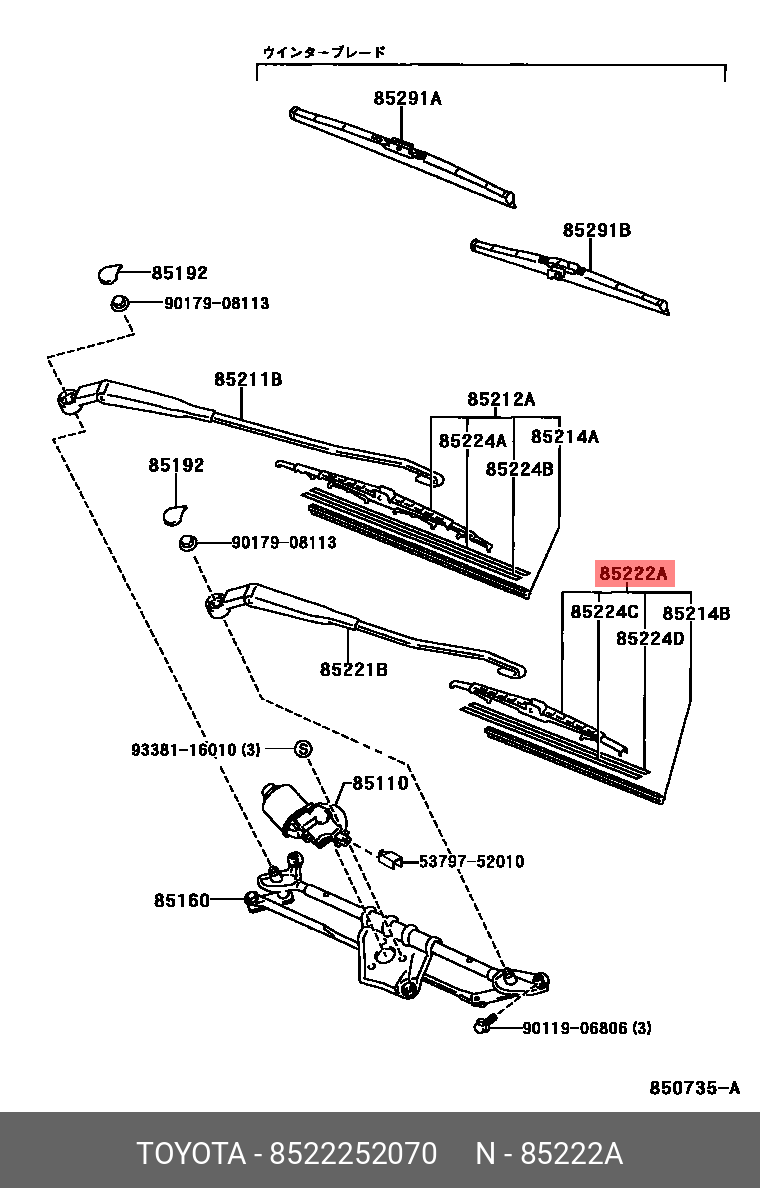 ウインターブレード

85291A

85291B

85192

90179-08113

85211B

85212A

85224A

85214A

85224B

85192

90179-08113

85222A

85224C

85214B

85224D

85221B

93381-16010 (3)

85110

53797-52010

85160

90119-06806 (3)

850735-A

TOYOTA - 8522252070 N - 85222A