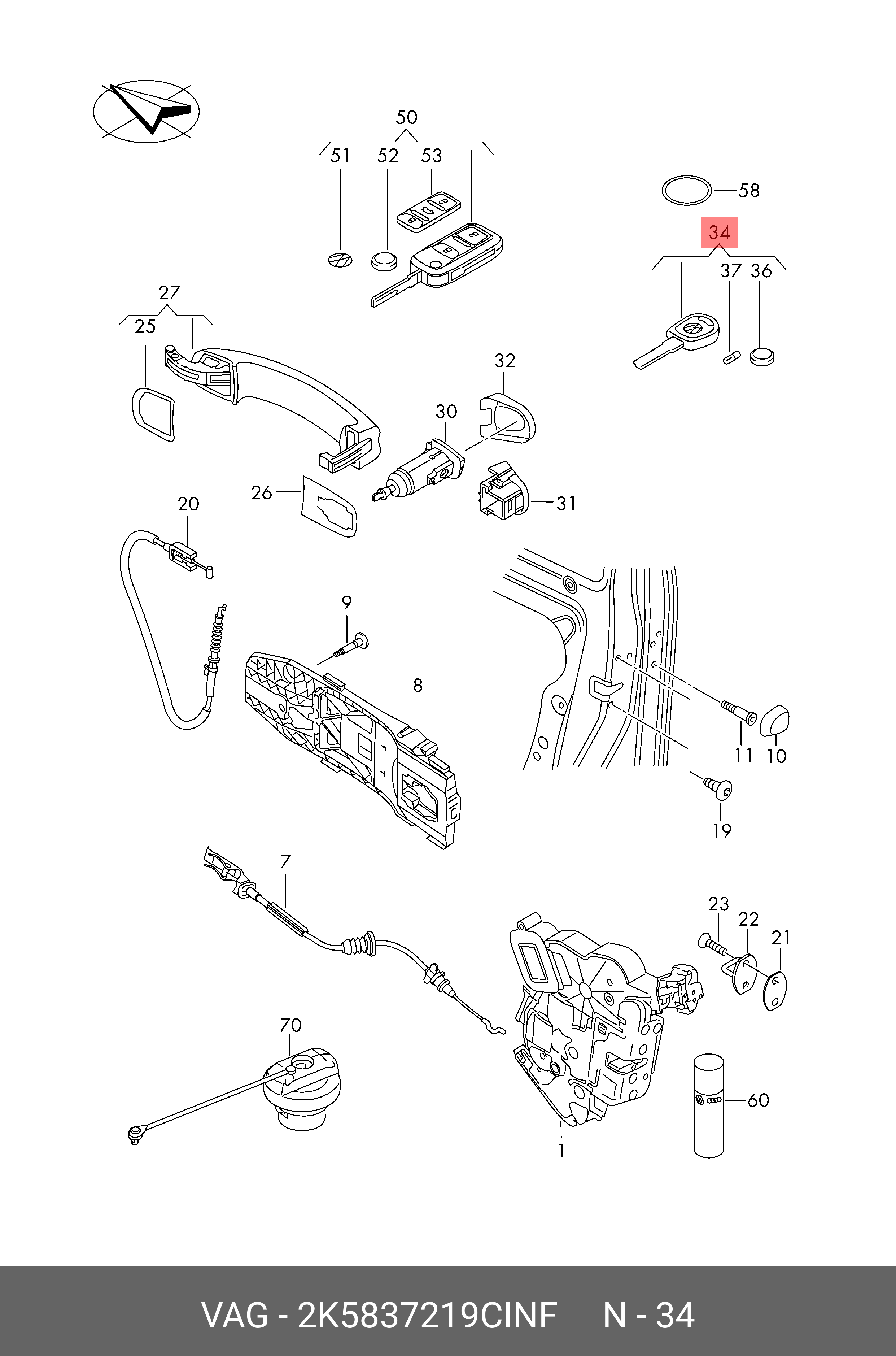 50
51 52 53
58
34
37 36
27
25
32
30
26
31
20
9
8
11 10
19
7
23
22
21
70
60
1

VAG - 2K5837219CINF N - 34