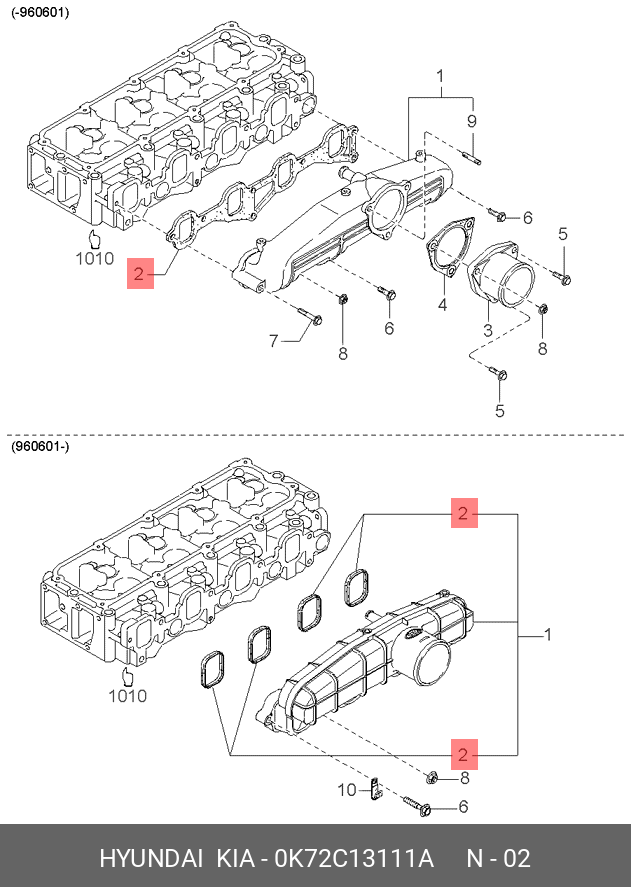 (-960601)

1
9
6
5
1010
2
4
3
8
7
8
6
5

(960601-)

2
1
1010
2
8
10
6

HYUNDAI KIA - 0K72C13111A N - 02