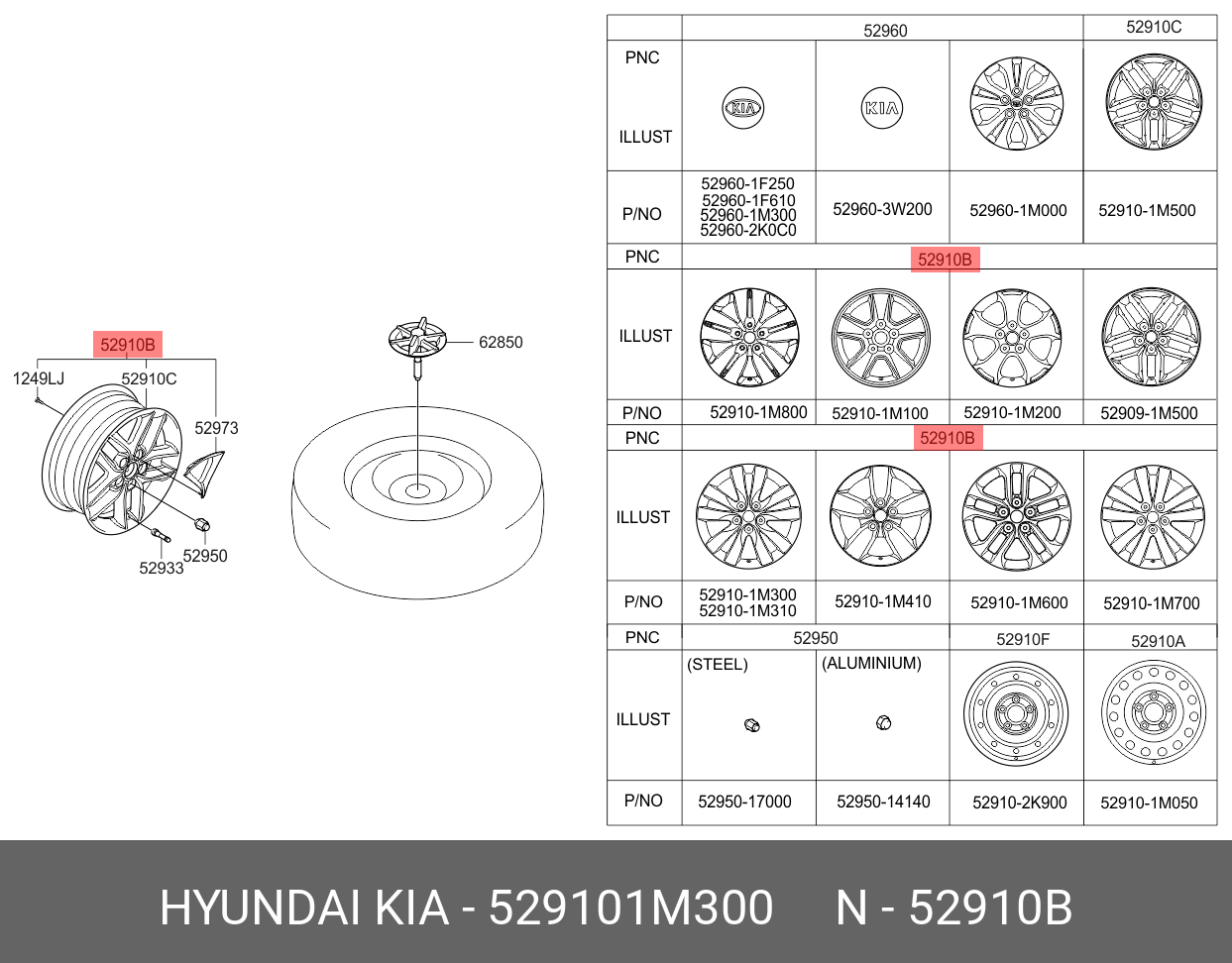 52910B
1249LJ
52910C
52973
52933
52950
62850

| PNC | 52960 | | | 52910C |
|---|---|---|---|---|
| ILLUST | KIA | KIA | | |
| P/NO | 52960-1F250 52960-1F610 52960-1M300 52960-2K0C0 | 52960-3W200 | 52960-1M000 | 52910-1M500 |
| PNC | 52910B | | | |
| ILLUST | | | | |
| P/NO | 52910-1M800 | 52910-1M100 | 52910-1M200 | 52909-1M500 |
| PNC | 52910B | | | |
| ILLUST | | | | |
| P/NO | 52910-1M300 52910-1M310 | 52910-1M410 | 52910-1M600 | 52910-1M700 |
| PNC | 52950 | | 52910F | 52910A |
| ILLUST | (STEEL) | (ALUMINIUM) | | |
| P/NO | 52950-17000 | 52950-14140 | 52910-2K900 | 52910-1M050 |

HYUNDAI KIA - 529101M300 N - 52910B