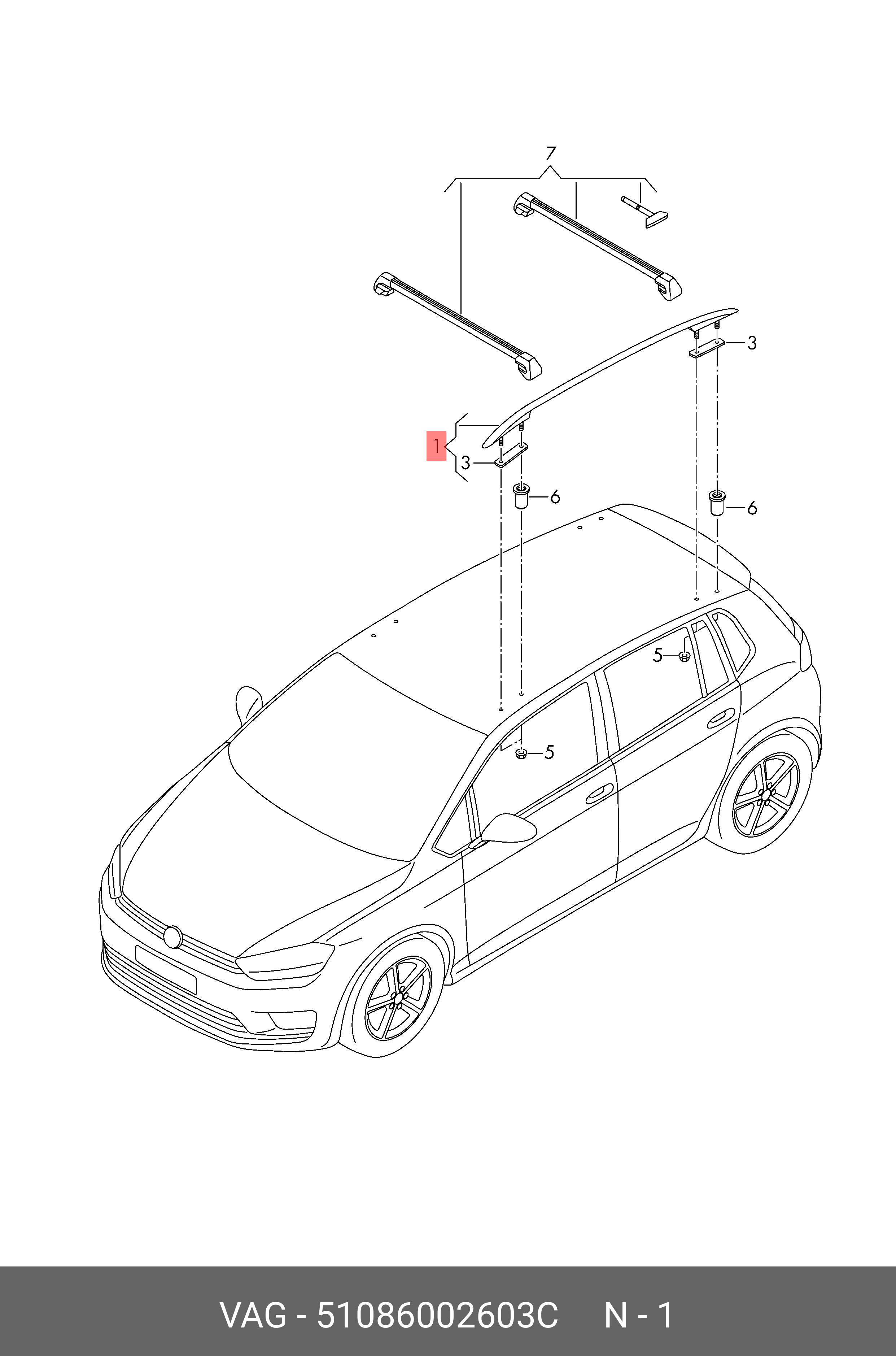 7

3

1

3

6

6

5

5

VAG - 51086002603C N - 1