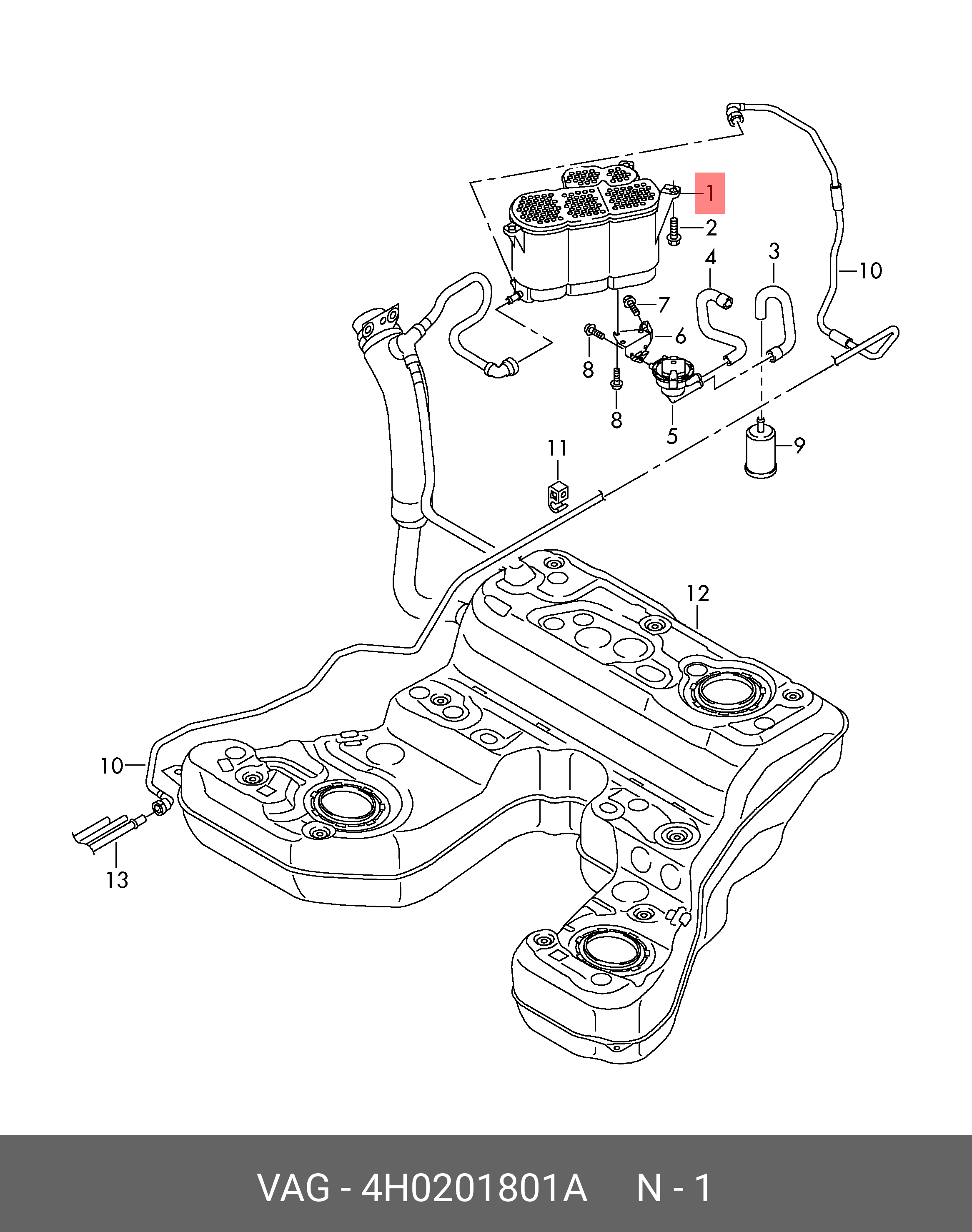 1
2
4
3
10
7
6
8
8
5
9
11
12
10
13

VAG - 4H0201801A N - 1