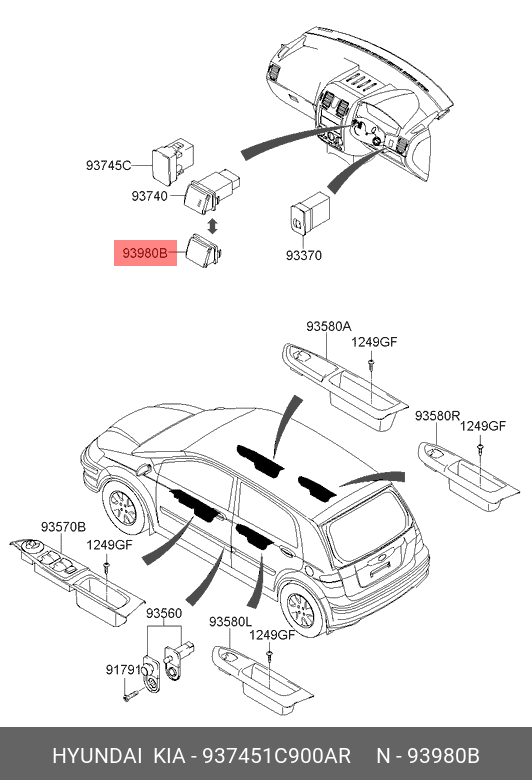 93745C
93740
93980B
93370
93580A
1249GF
93580R
1249GF
93570B
1249GF
93560
91791
93580L
1249GF

HYUNDAI KIA - 937451C900AR N - 93980B