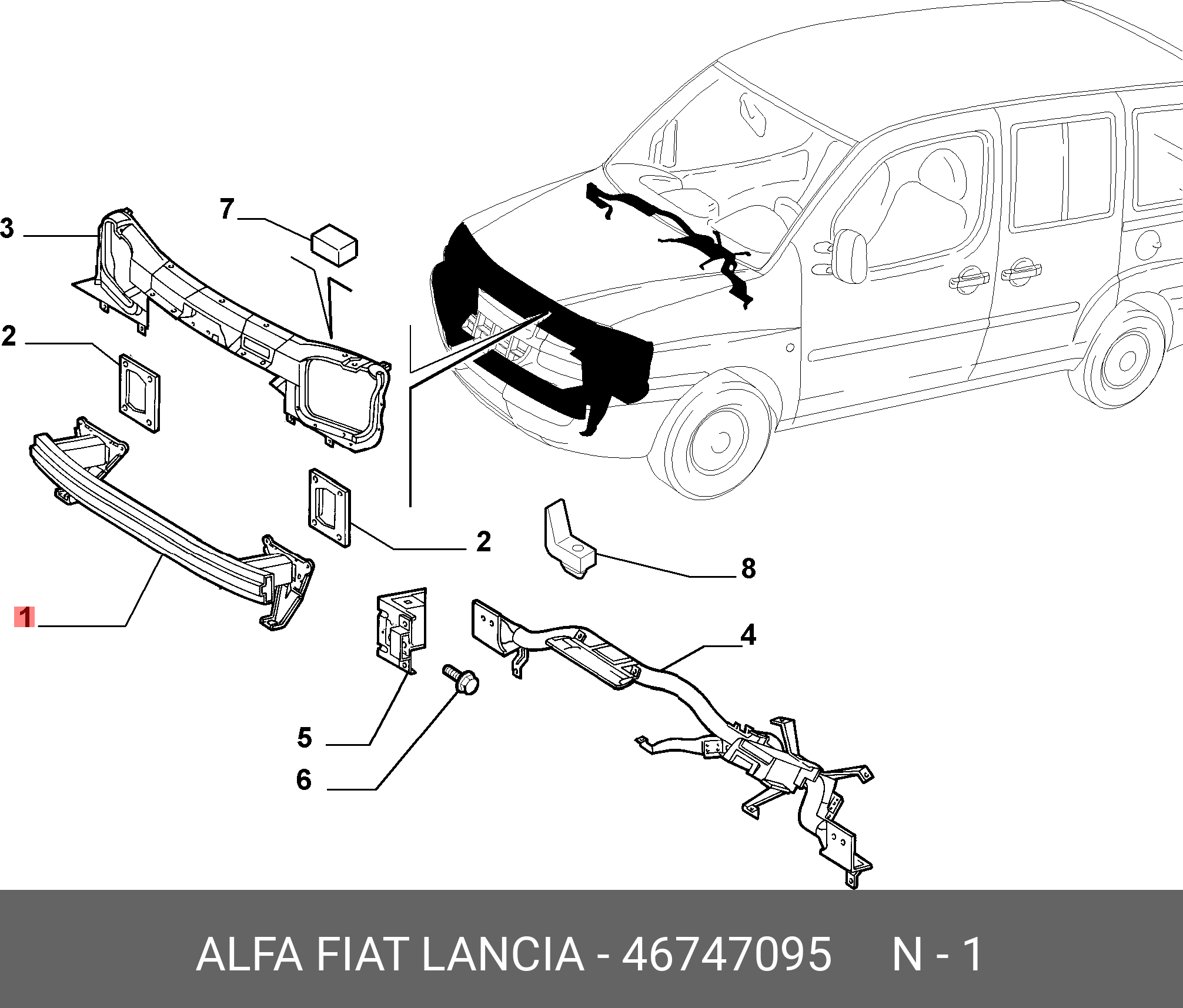 7
3
2
2
8
1
4
5
6
ALFA FIAT LANCIA - 46747095 N - 1