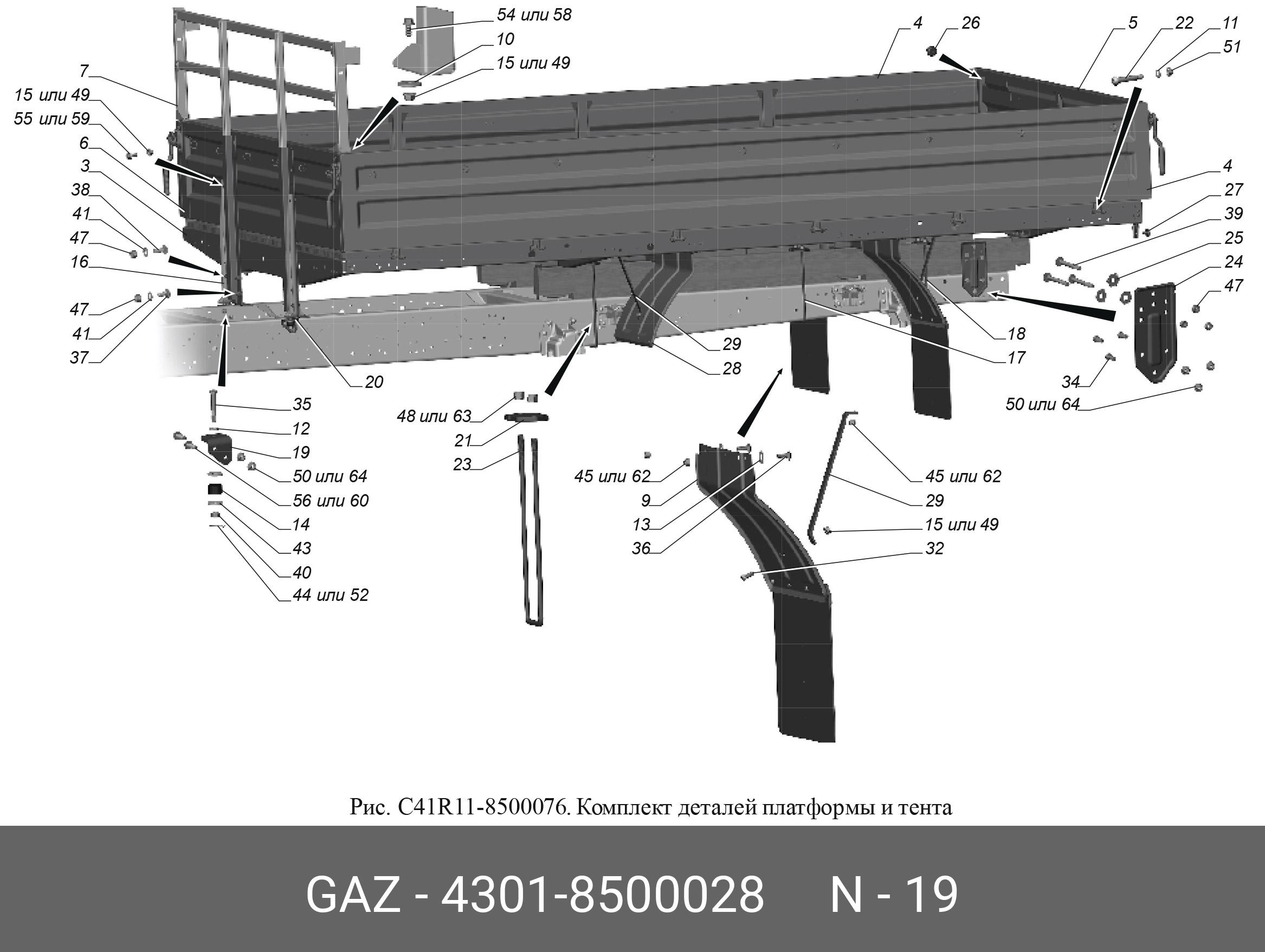 54 или 58
10
15 или 49
4
26
5
22
11
51
7
15 или 49
55 или 59
6
3
38
41
47
16
47
41
37
4
27
39
25
24
47
18
17
29
28
20
34
50 или 64
35
12
19
50 или 64
56 или 60
14
43
40
44 или 52
48 или 63
21
23
45 или 62
9
13
36
45 или 62
29
15 или 49
32

Рис. C41R11-8500076. Комплект деталей платформы и тента

GAZ - 4301-8500028 N - 19