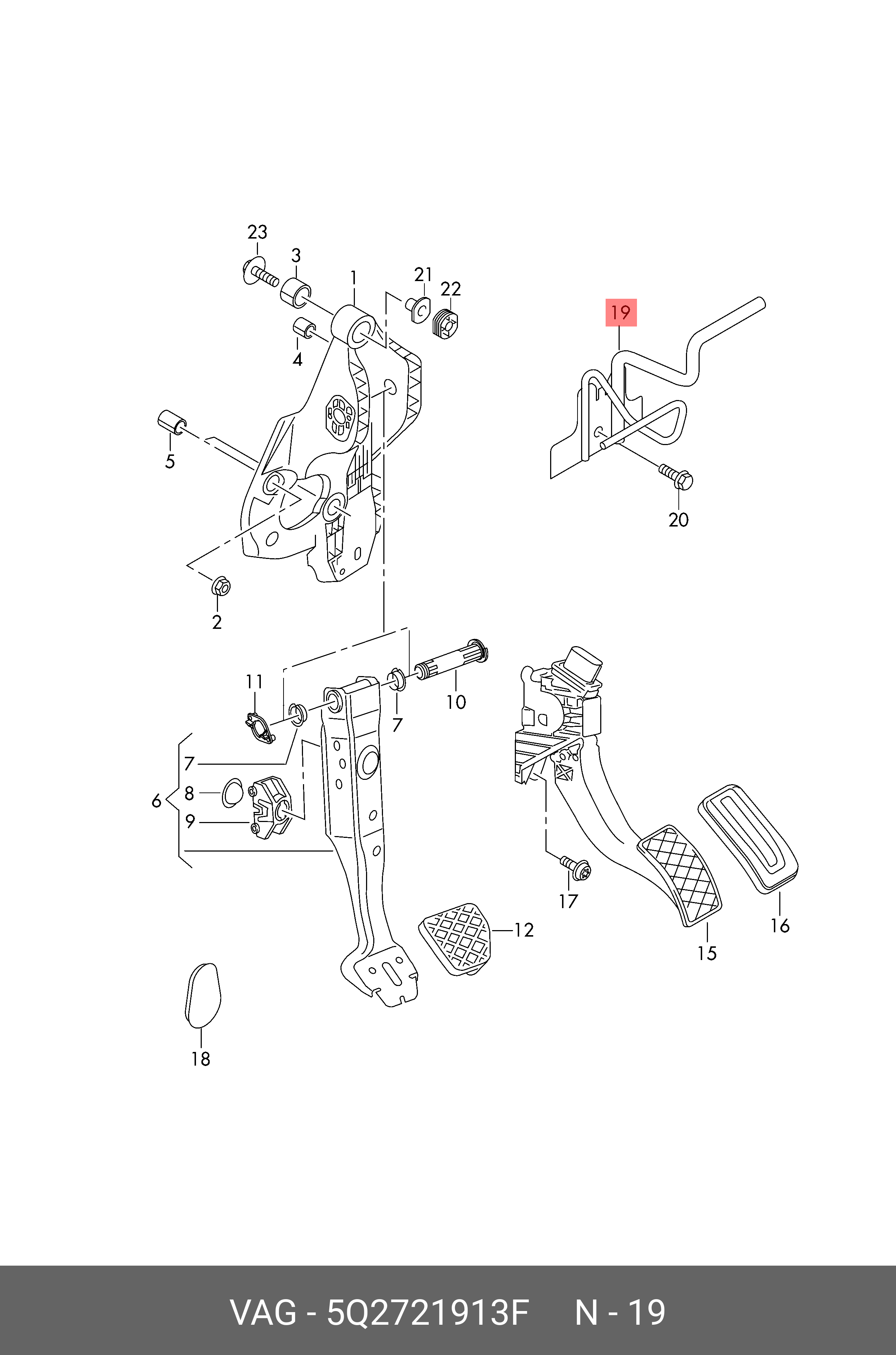 23
3
1
21
22
19
4
5
20
2
11
10
7
7
6
8
9
17
12
16
15
18

VAG - 5Q2721913F N - 19