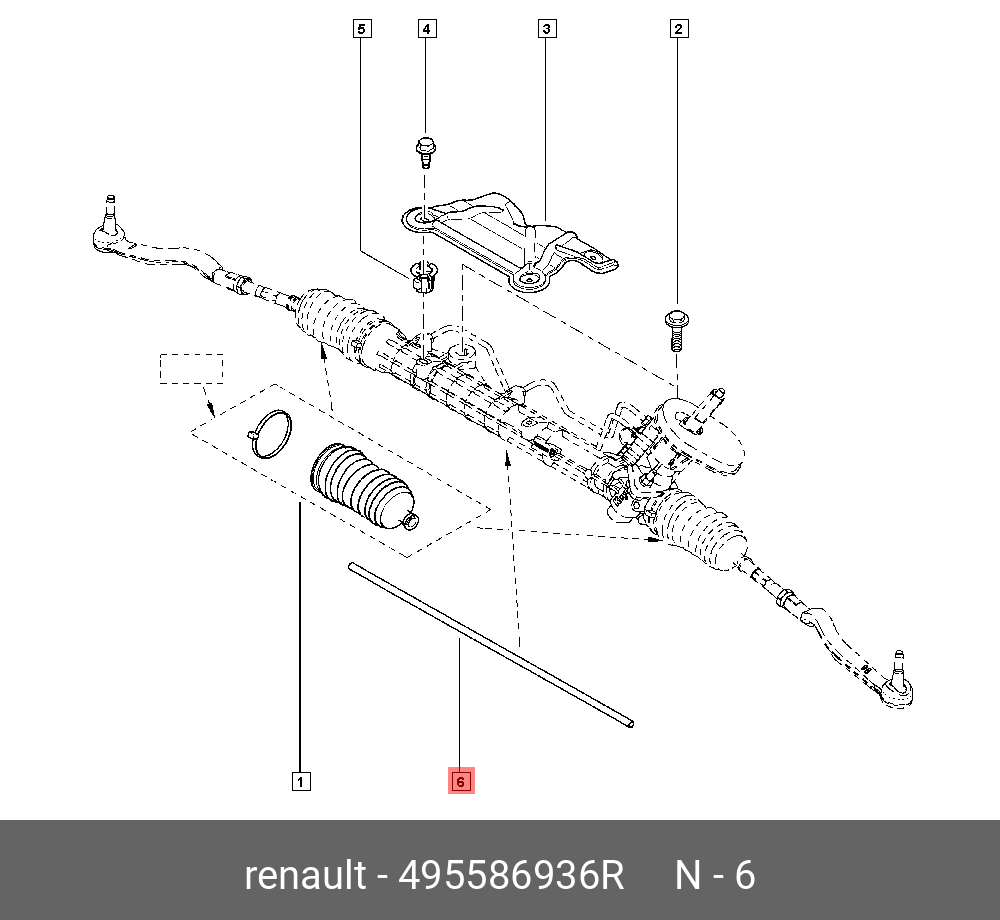 5
4
3
2
1
6

renault - 495586936R N - 6