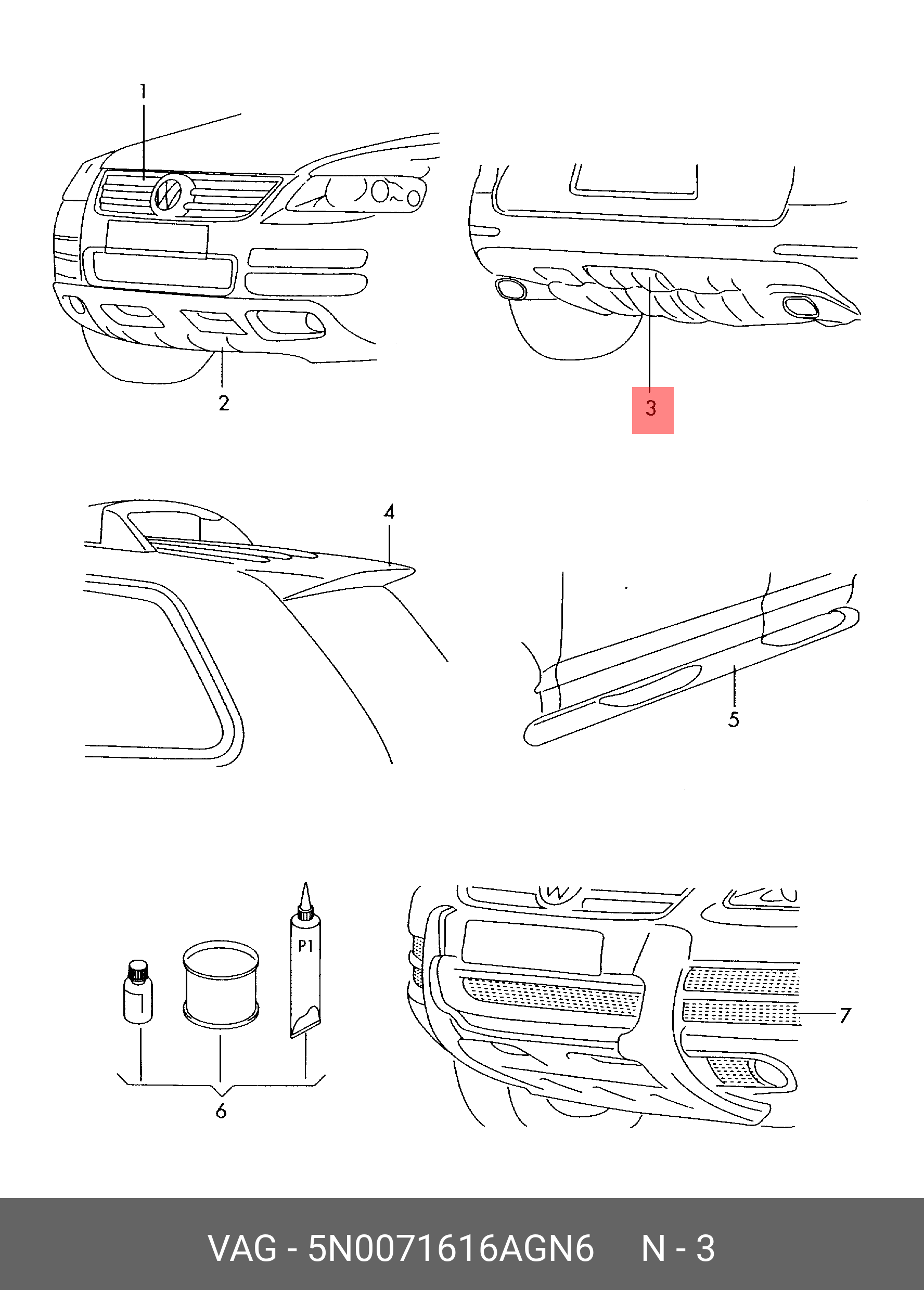 1

2

3

4

5

P1

6

7

VAG - 5N0071616AGN6 N - 3