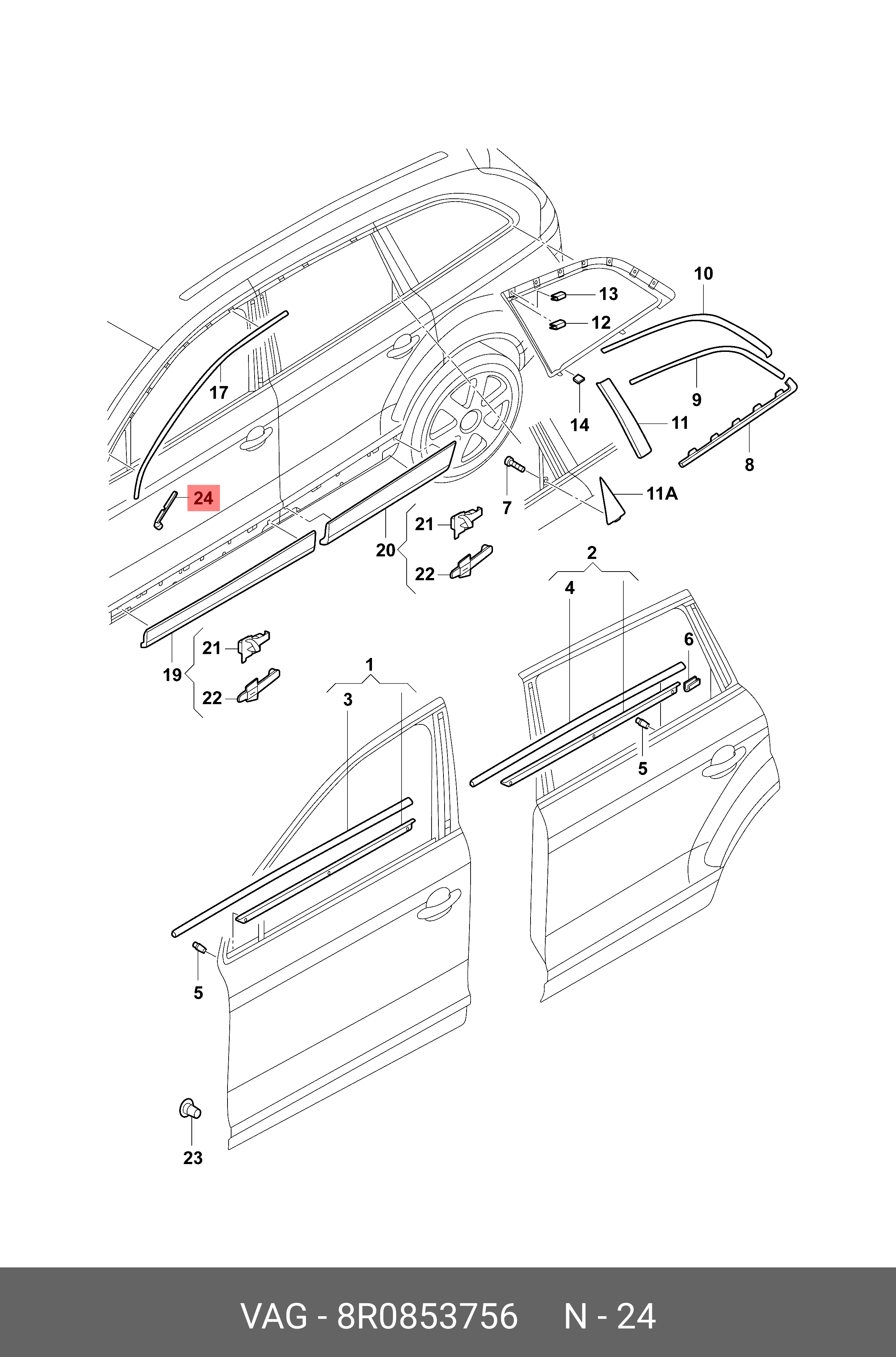 10
13
12
17
9
14
11
8
24
7
11A
21
20
22
2
4
6
21
19
22
1
3
5
5
23

VAG - 8R0853756 N - 24