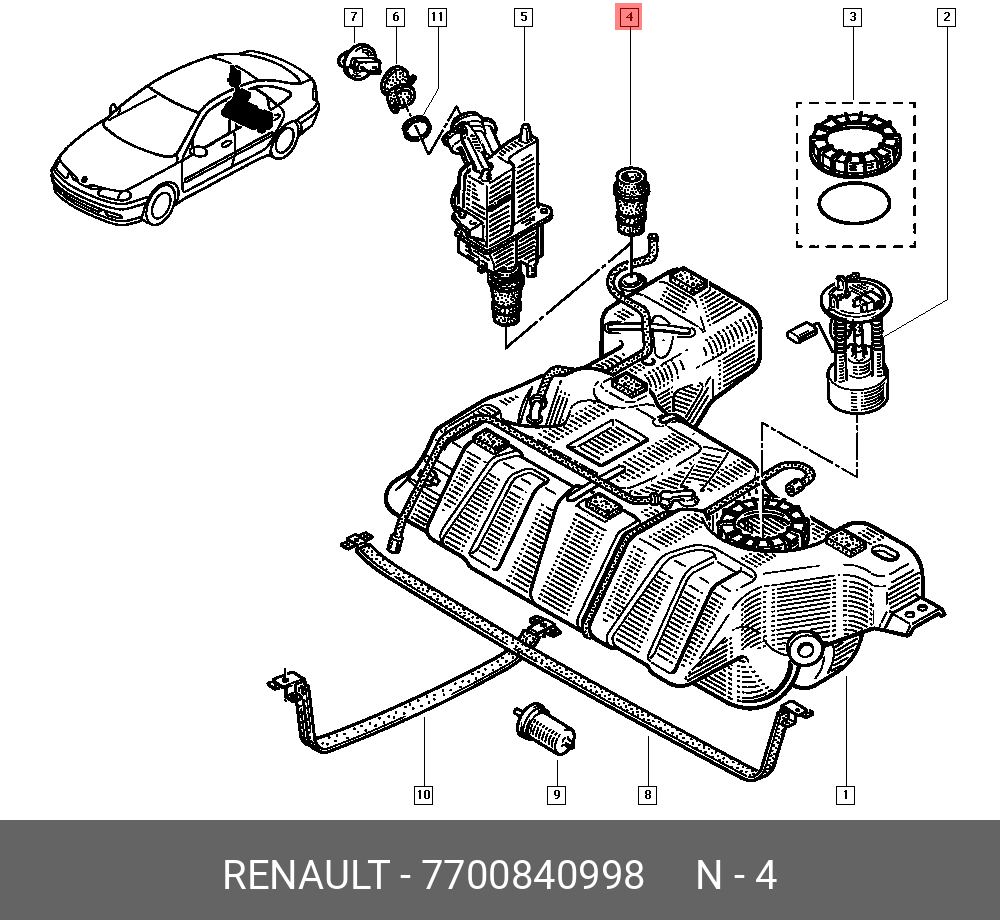 7
6
11
5
4
3
2
10
9
8
1

RENAULT - 7700840998 N - 4