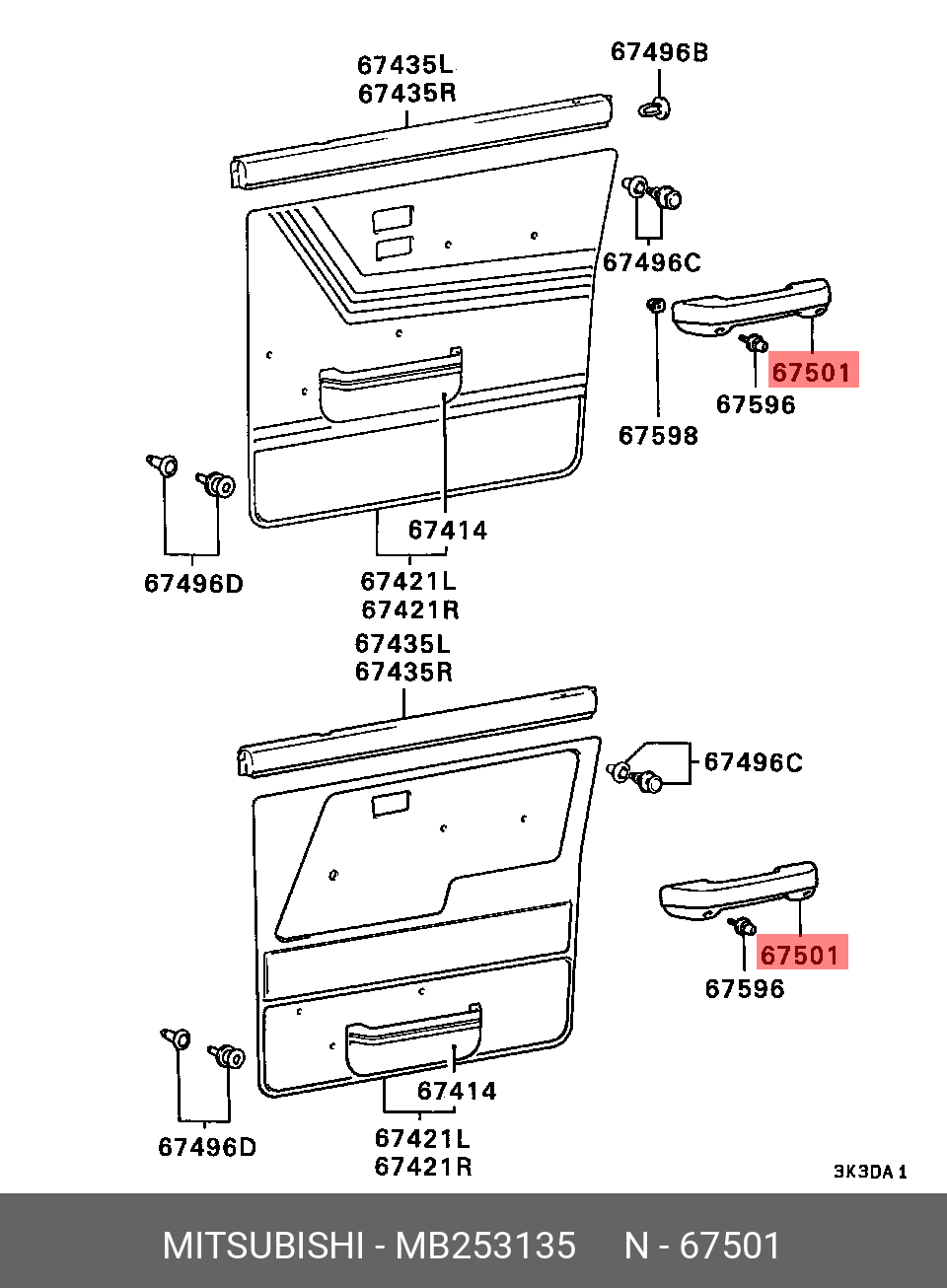 67435L
67435R

67496B

67496C

67501

67596

67598

67414

67496D

67421L
67421R

67435L
67435R

67496C

67501

67596

67414

67496D

67421L
67421R

3K3DA 1

MITSUBISHI - MB253135 N - 67501