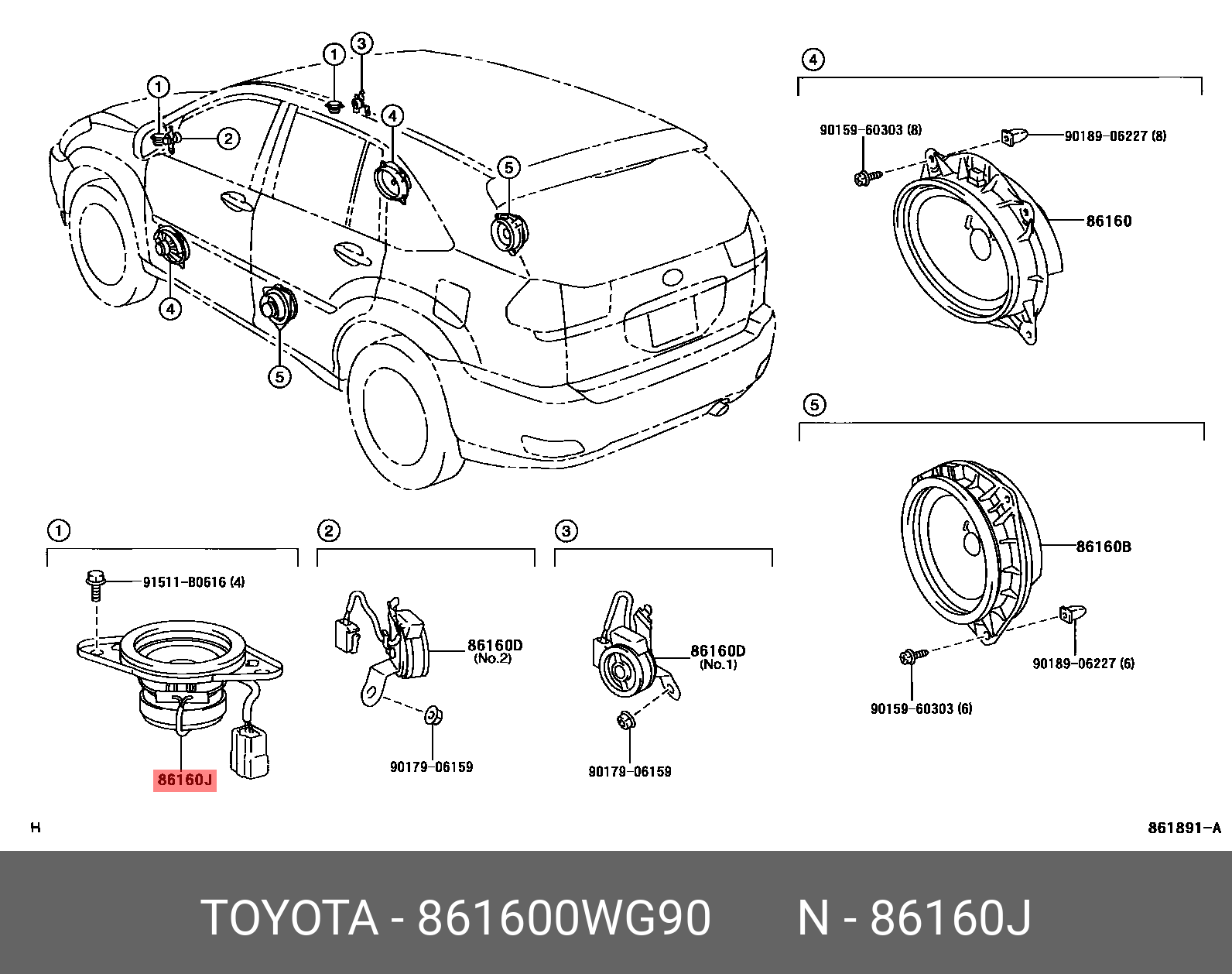 1
3
1
2
4
5
4
5

4
90159-60303 (8)
90189-06227 (8)
86160

5
86160B
90189-06227 (6)
90159-60303 (6)

1
91511-B0616 (4)
86160J

2
86160D
(No.2)
90179-06159

3
86160D
(No.1)
90179-06159

H
861891-A

TOYOTA - 861600WG90 N - 86160J