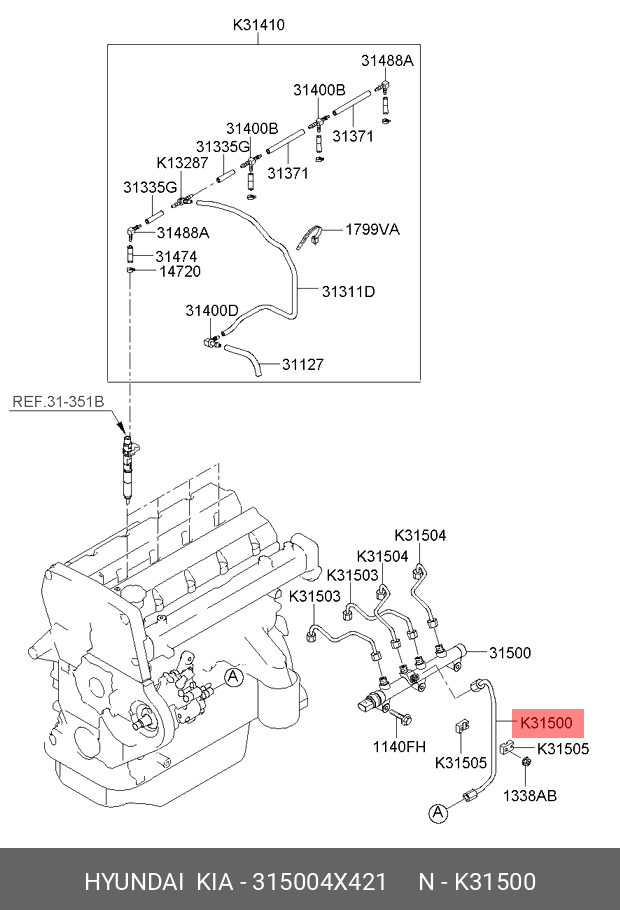 K31410

31488A
31400B
31371
31400B
31335G
K13287
31371
31335G
31488A
1799VA
31474
14720
31311D
31400D
31127

REF.31-351B

K31504
K31504
K31503
K31503
31500
A
K31500
1140FH
K31505
K31505
1338AB
A

HYUNDAI KIA - 315004X421 N - K31500