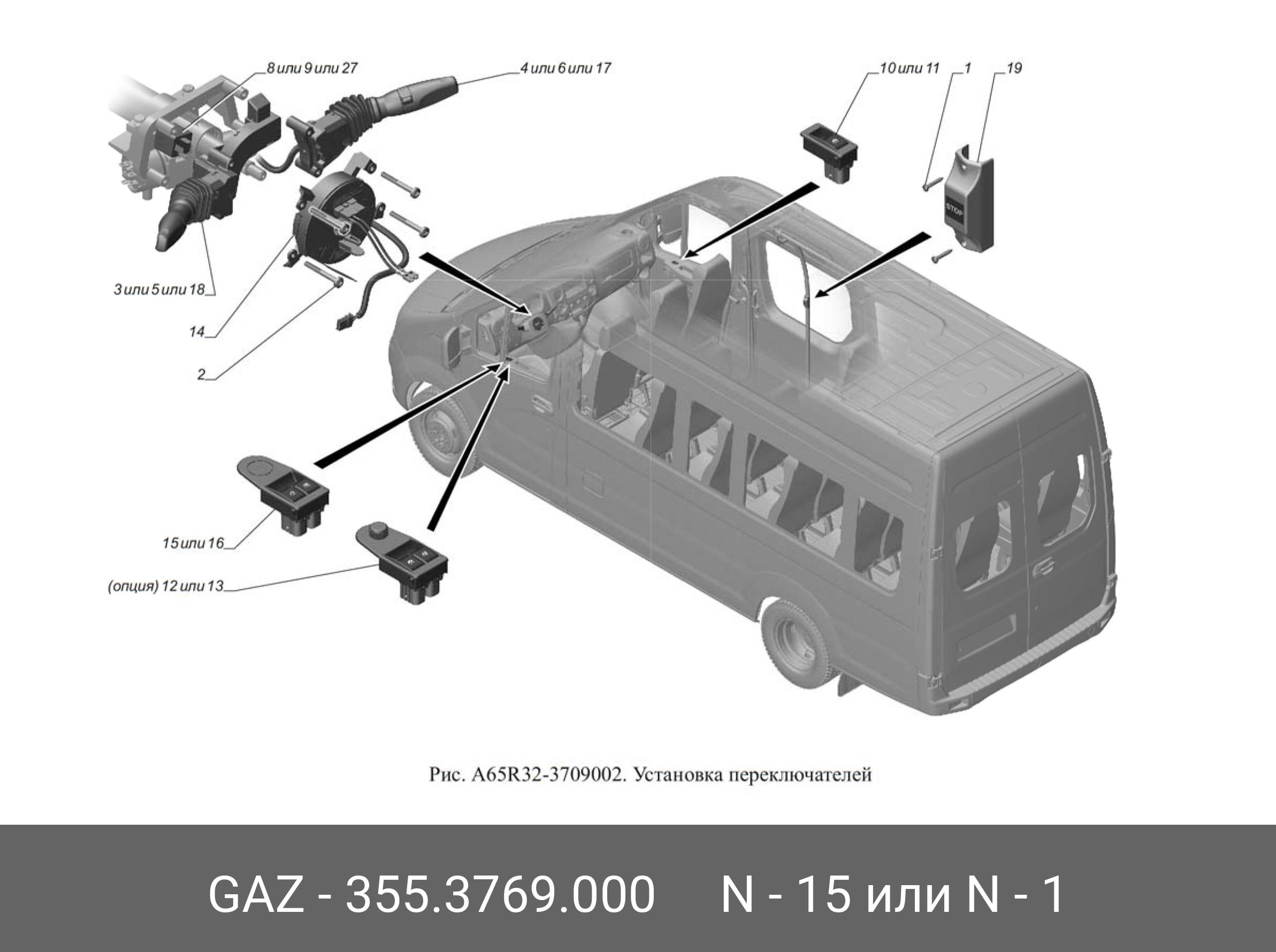 8 или 9 или 27
4 или 6 или 17
10 или 11
1
19
STOP
3 или 5 или 18
14
2
15 или 16
(опция) 12 или 13

Рис. A65R32-3709002. Установка переключателей

GAZ - 355.3769.000 N - 15 или N - 1