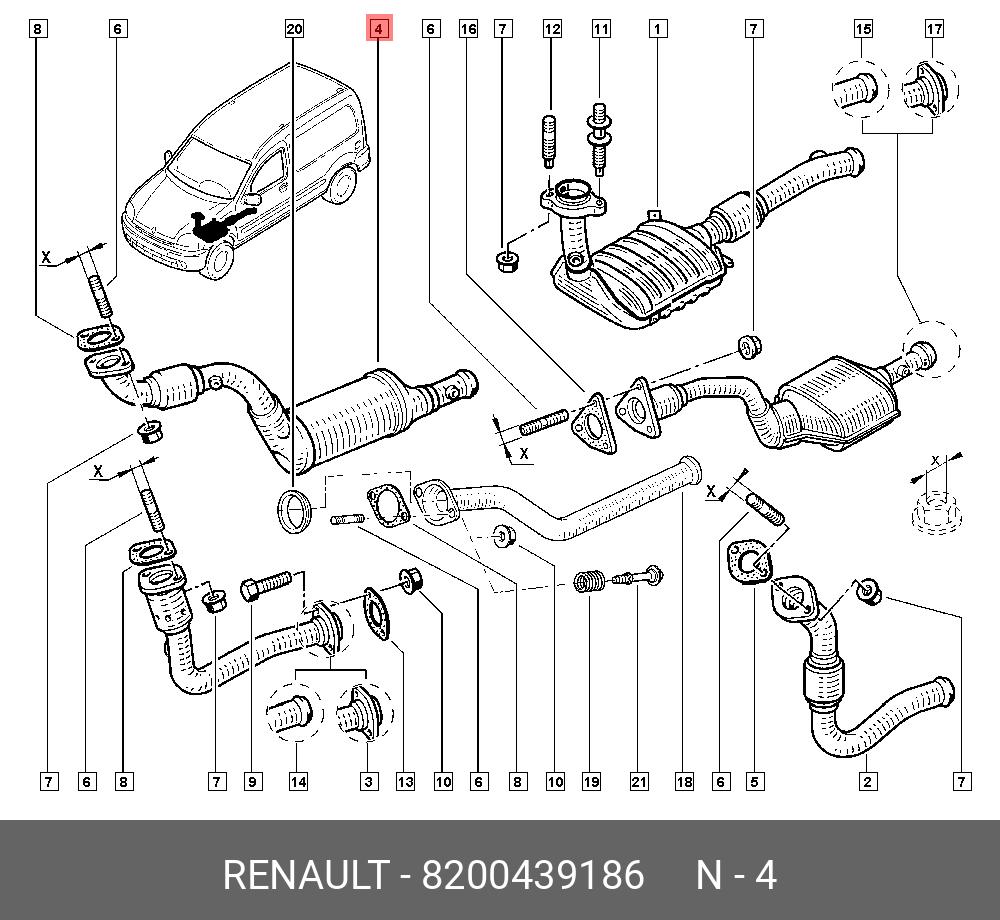 8
6
20
4
6
16
7
12
11
1
7
15
17

X
X
X
X
X

7
6
8
7
9
14
3
13
10
6
8
10
19
21
18
6
5
2
7

RENAULT - 8200439186 N - 4