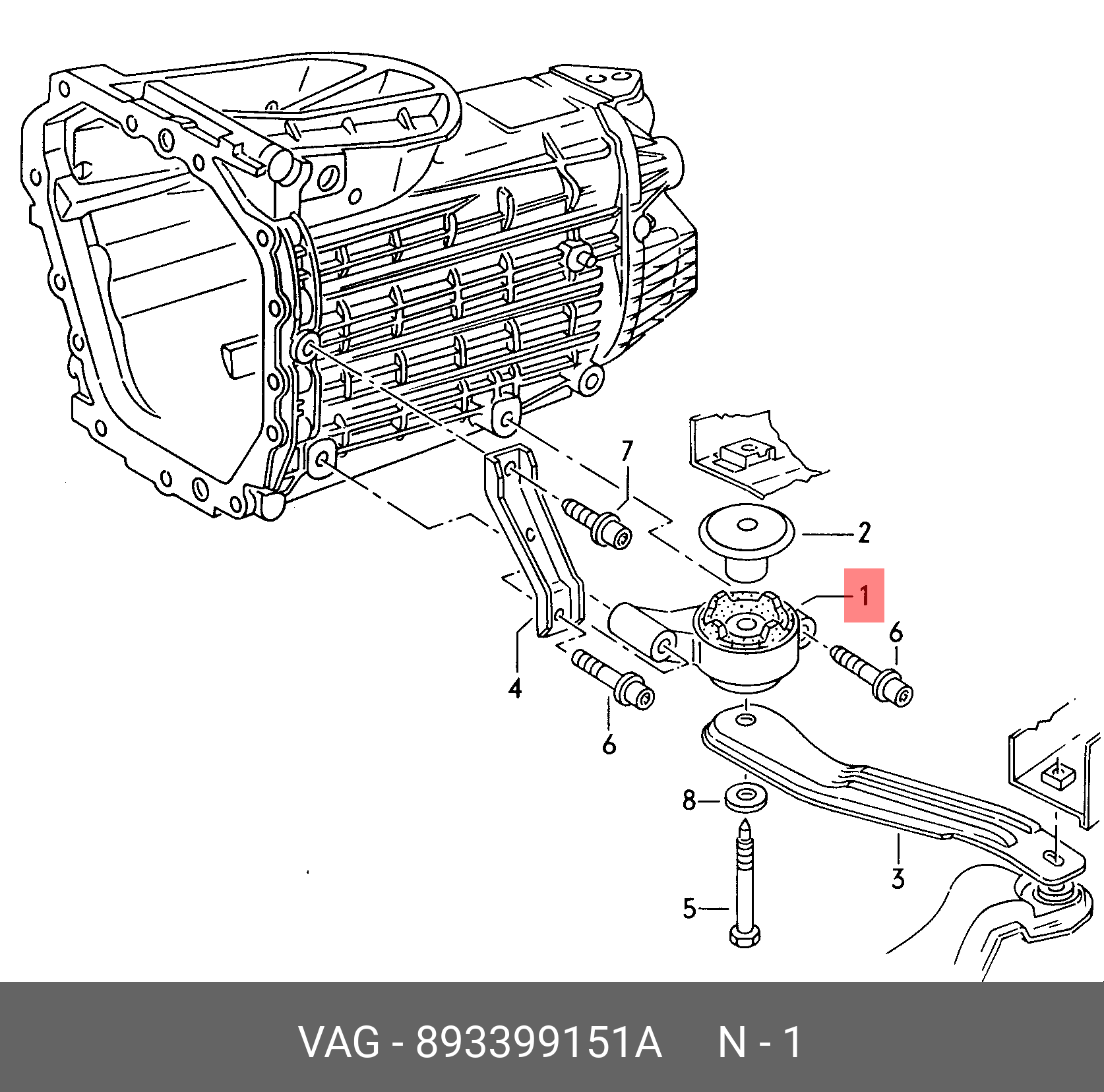 7
2
1
6
4
6
8
3
5

VAG - 893399151A N - 1