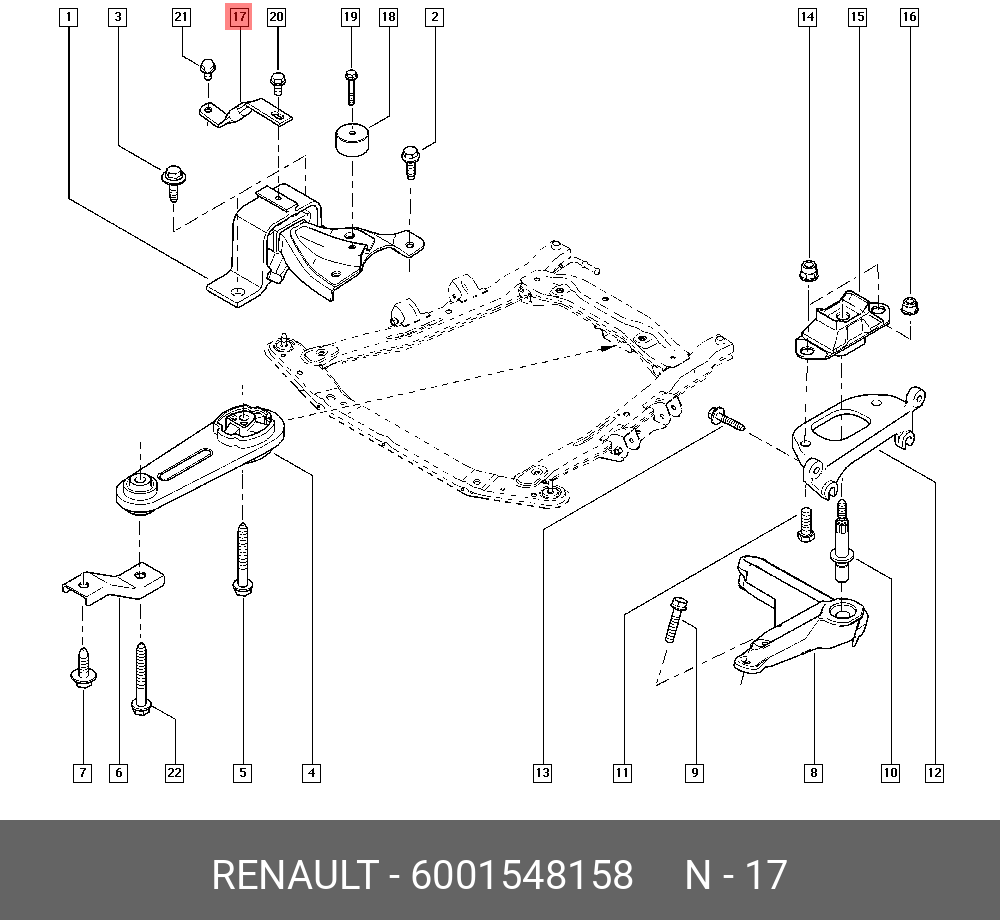 1 3 21 17 20 19 18 2 14 15 16

7 6 22 5 4 13 11 9 8 10 12

RENAULT - 6001548158 N - 17