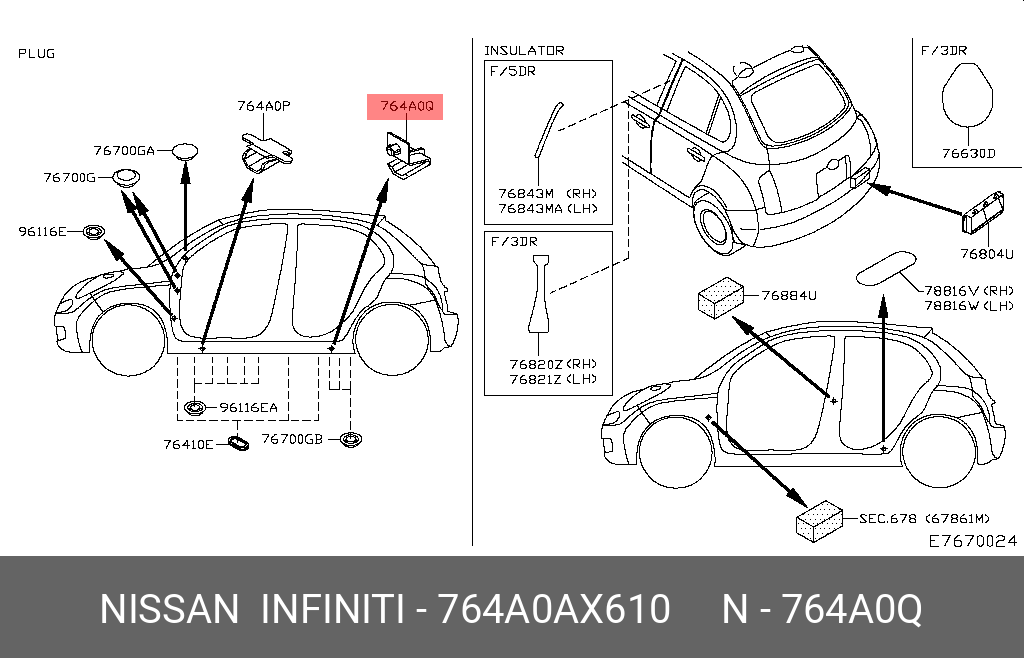 PLUG

764A0P

764A0Q

76700GA

76700G

96116E

96116EA

76410E

76700GB

INSULATOR

F/5DR

76843M (RH)
76843MA (LH)

F/3DR

76820Z (RH)
76821Z (LH)

F/3DR

76630D

76804U

76884U

78816V (RH)
78816W (LH)

SEC.678 (67861M)

E7670024

NISSAN INFINITI - 764A0AX610 N - 764A0Q