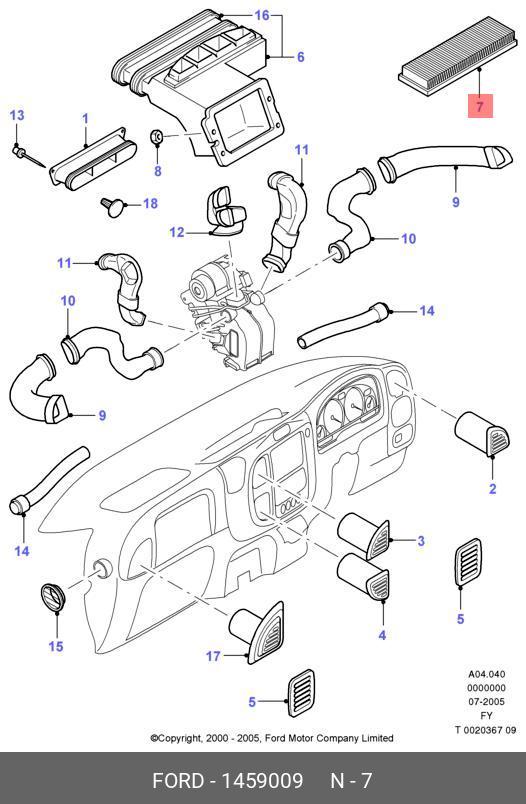 16
6
7
13
1
8
11
9
18
12
10
11
10
14
9
2
14
3
5
4
15
17
5

A04.040
0000000
07-2005
FY
T 0020367 09

©Copyright, 2000 - 2005, Ford Motor Company Limited

FORD - 1459009 N - 7