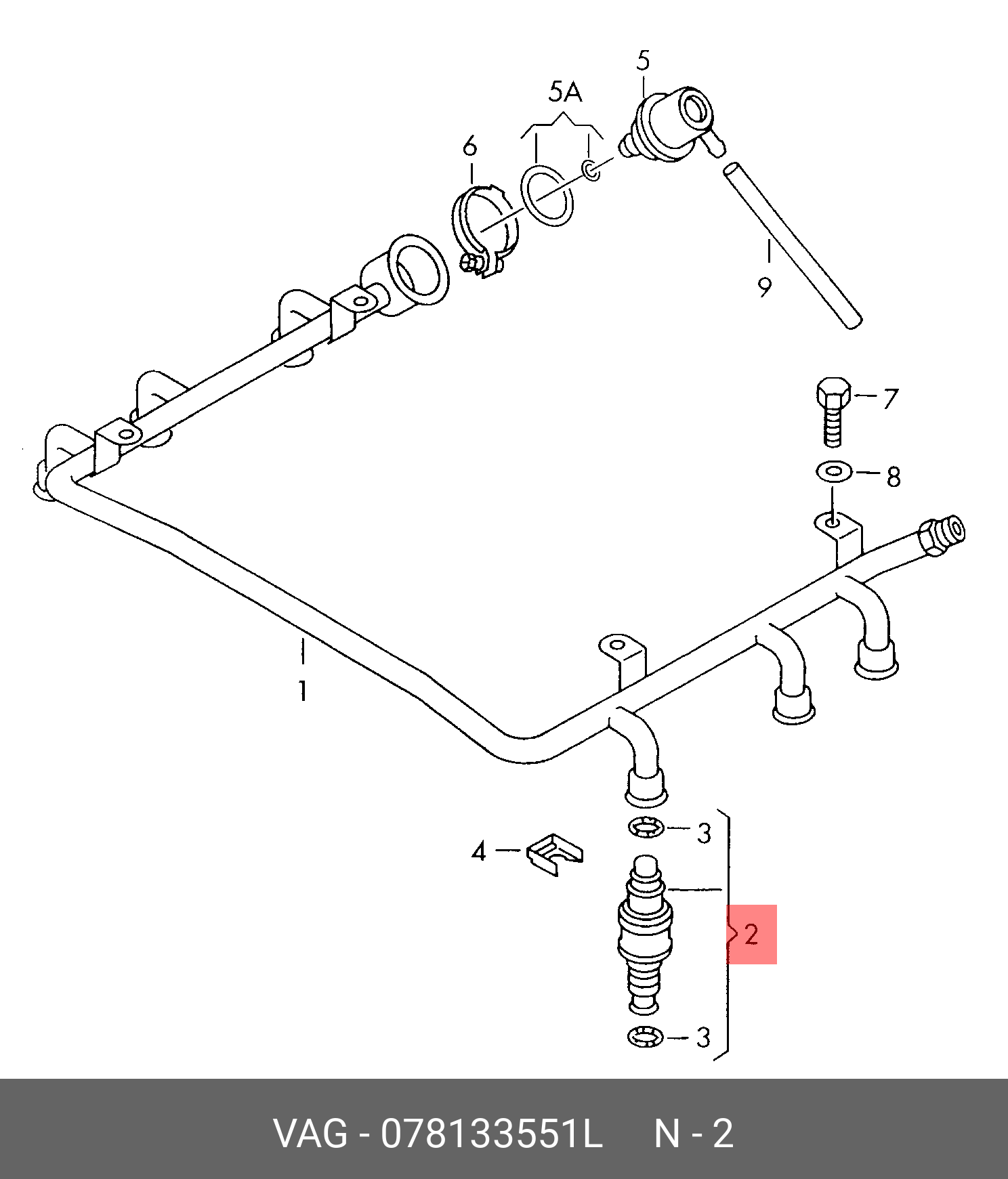 5
5A
6
9
7
8
1
3
4
2
3

VAG - 078133551L N - 2