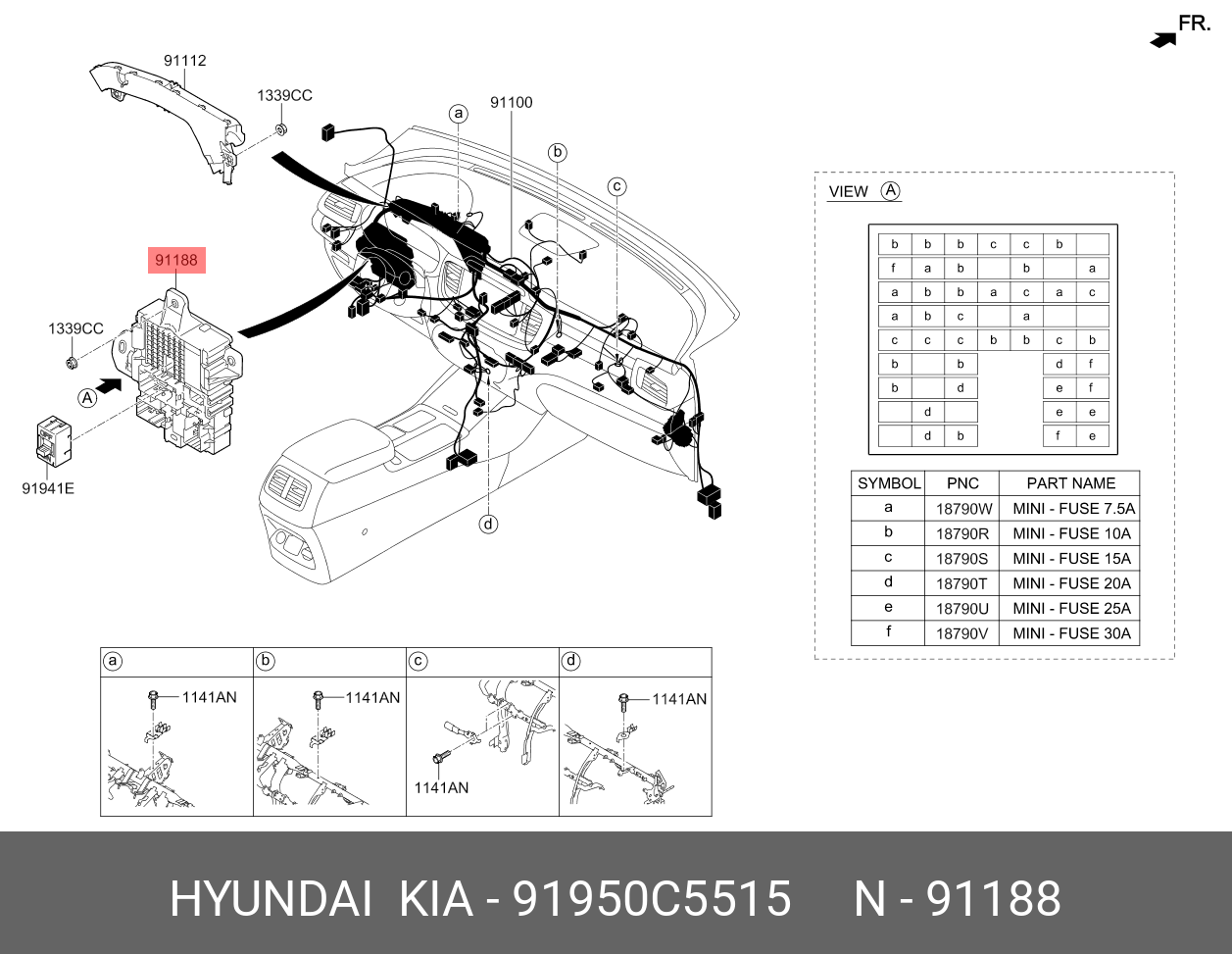 FR.

91112

1339CC

a

91100

b

c

91188

1339CC

A

91941E

d

VIEW A

| b | b | b | c | c | b | |
|---|---|---|---|---|---|---|
| f | a | b | | b | | a |
| a | b | b | a | c | a | c |
| a | b | c | | a | | |
| c | c | c | b | b | c | b |
| b | | b | | | d | f |
| b | | d | | | e | f |
| | d | | | | e | e |
| | d | b | | | f | e |

| SYMBOL | PNC | PART NAME |
|---|---|---|
| a | 18790W | MINI - FUSE 7.5A |
| b | 18790R | MINI - FUSE 10A |
| c | 18790S | MINI - FUSE 15A |
| d | 18790T | MINI - FUSE 20A |
| e | 18790U | MINI - FUSE 25A |
| f | 18790V | MINI - FUSE 30A |

a
1141AN

b
1141AN

c
1141AN

d
1141AN

HYUNDAI KIA - 91950C5515 N - 91188