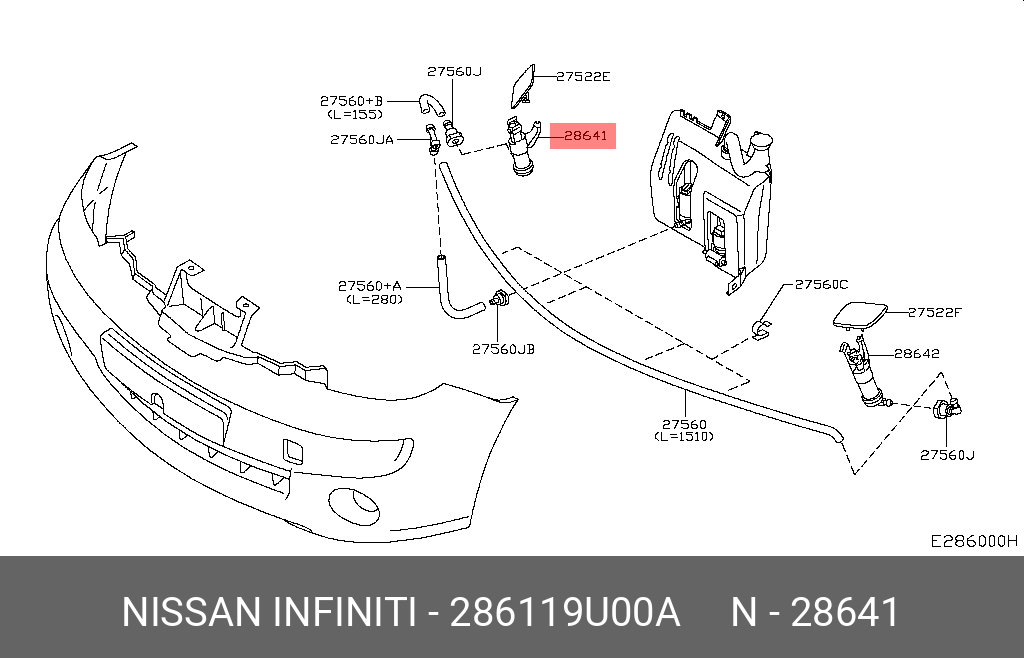 27560J
27522E
27560+B
(L=155)
27560JA
28641
27560+A
(L=280)
27560JB
27560C
27522F
28642
27560
(L=1510)
27560J
E286000H

NISSAN INFINITI - 286119U00A N - 28641