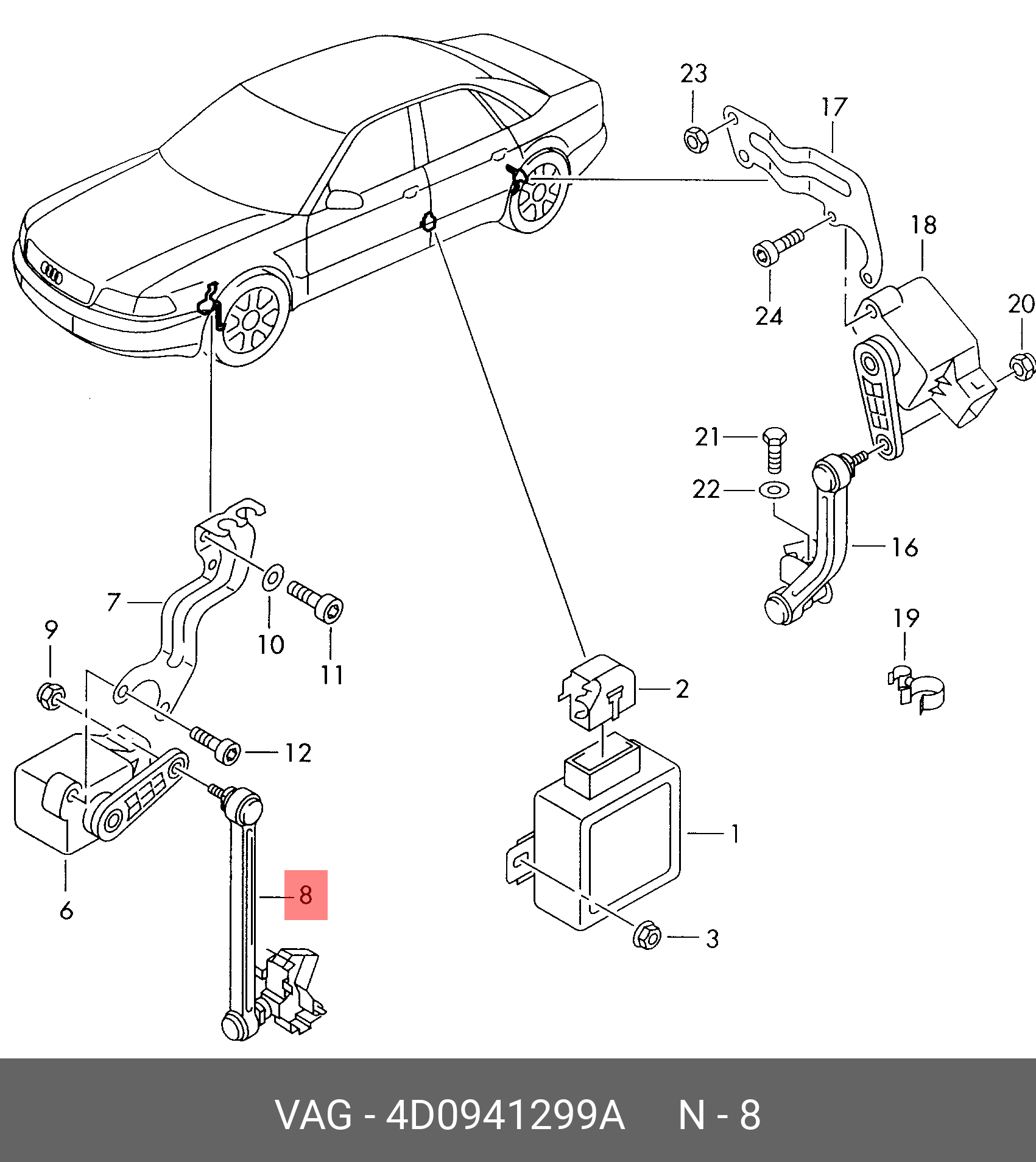 23
17
18
24
20
21
22
16
19
7
10
11
9
12
2
1
6
8
3

VAG - 4D0941299A N - 8