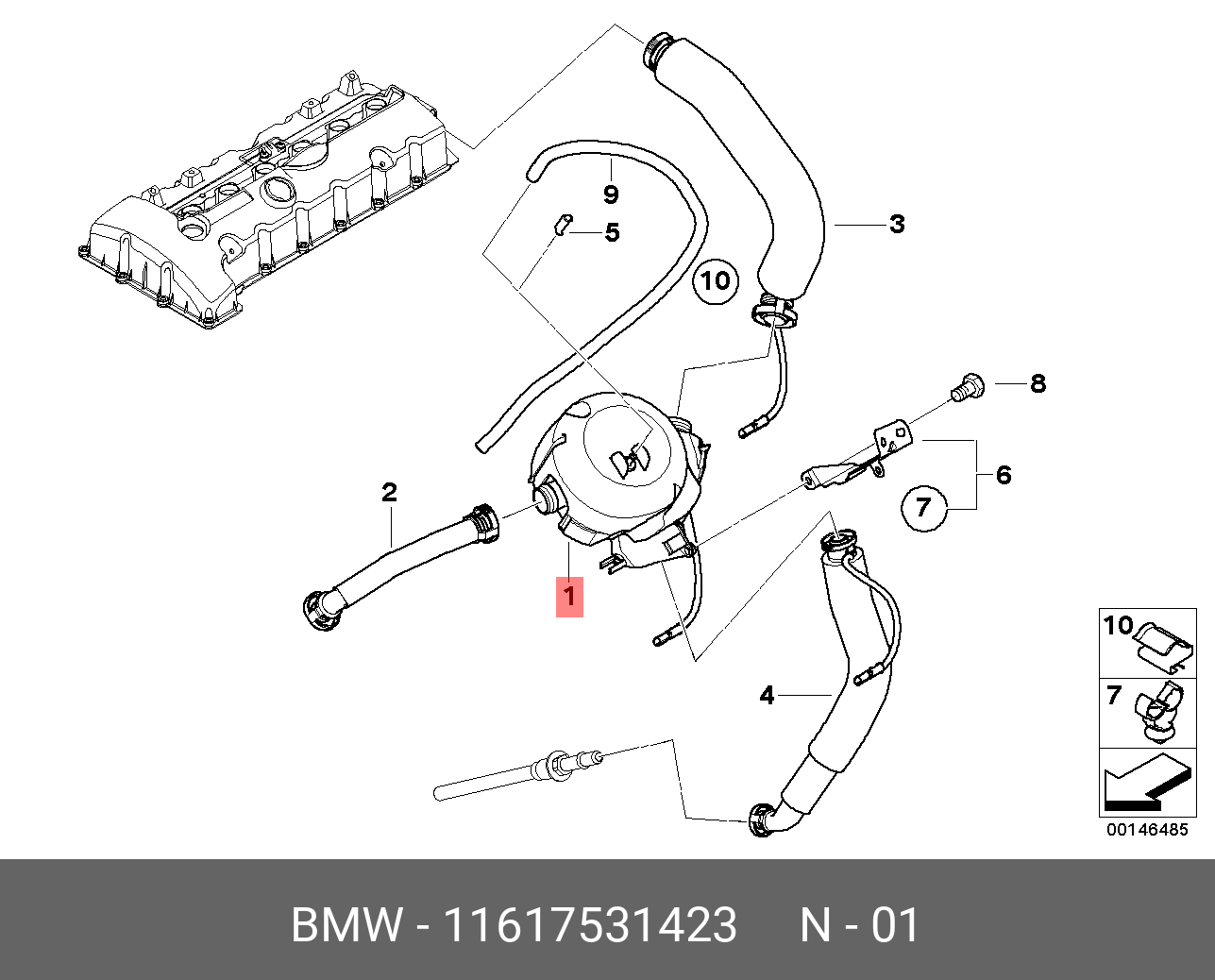 9
5
3
10
8
6
7
2
1
4
10
7
00146485

BMW - 11617531423 N - 01