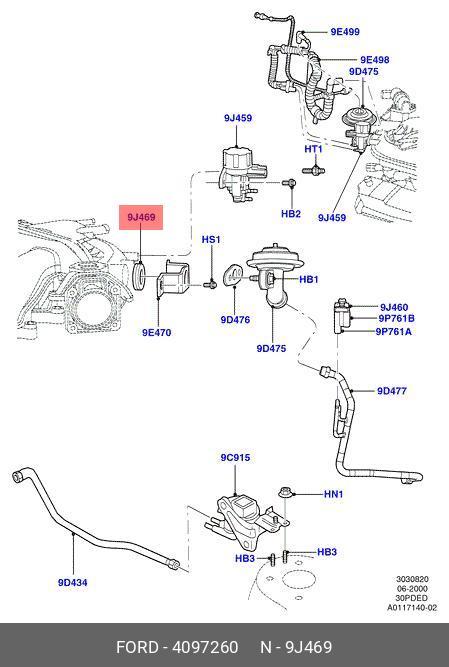 9E499
9E498
9D475
9J459
HT1
HB2
9J459
9J469
HS1
HB1
9E470
9D476
9D475
9J460
9P761B
9P761A
9D477
9C915
HN1
HB3
HB3
9D434
3030820
06-2000
30PDED
A0117140-02
FORD - 4097260 N - 9J469