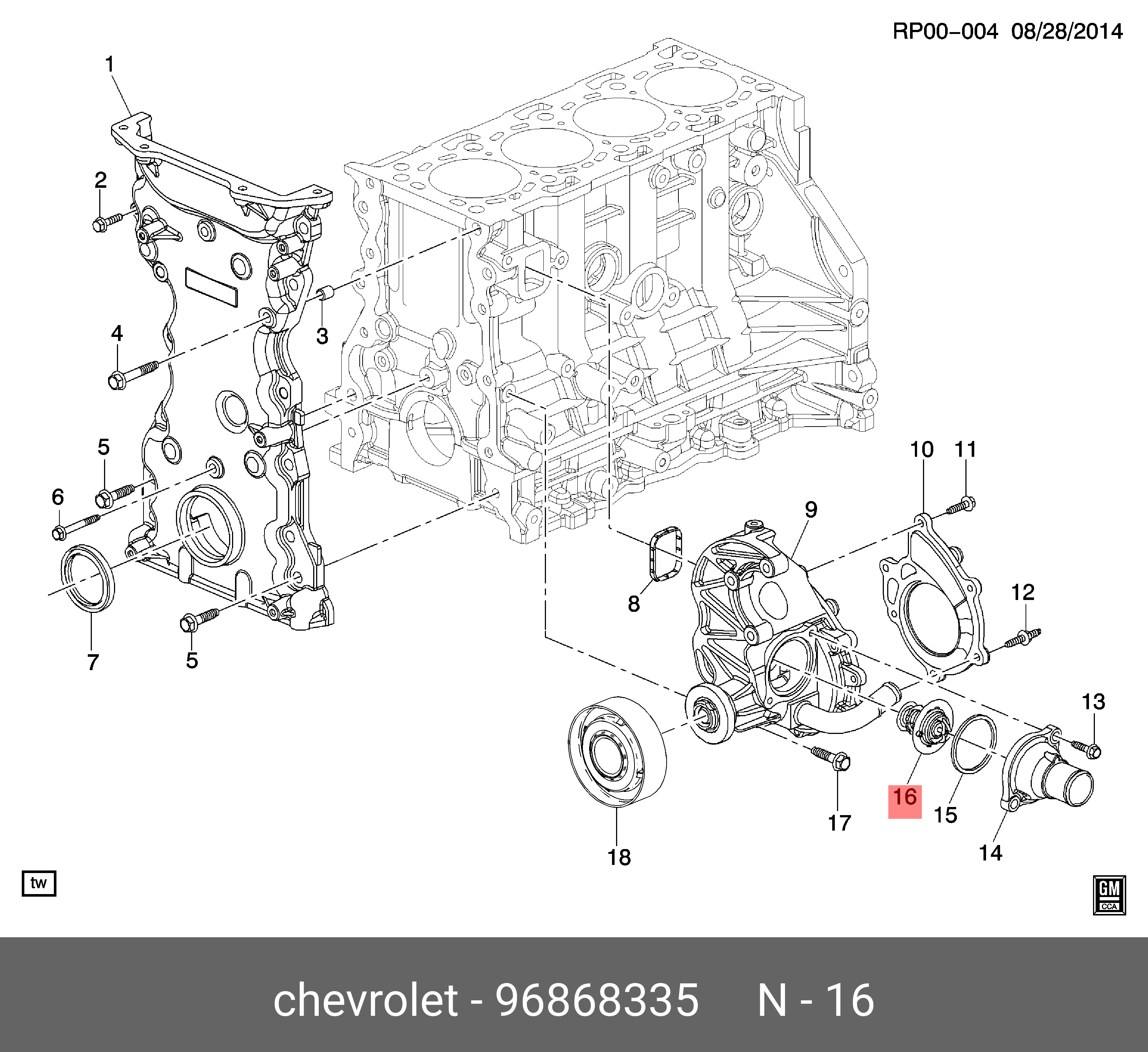 RP00-004 08/28/2014

1

2

3

4

5

6

7

5

8

9

10

11

12

13

14

15

16

17

18

tw

GM CCA

chevrolet - 96868335 N - 16