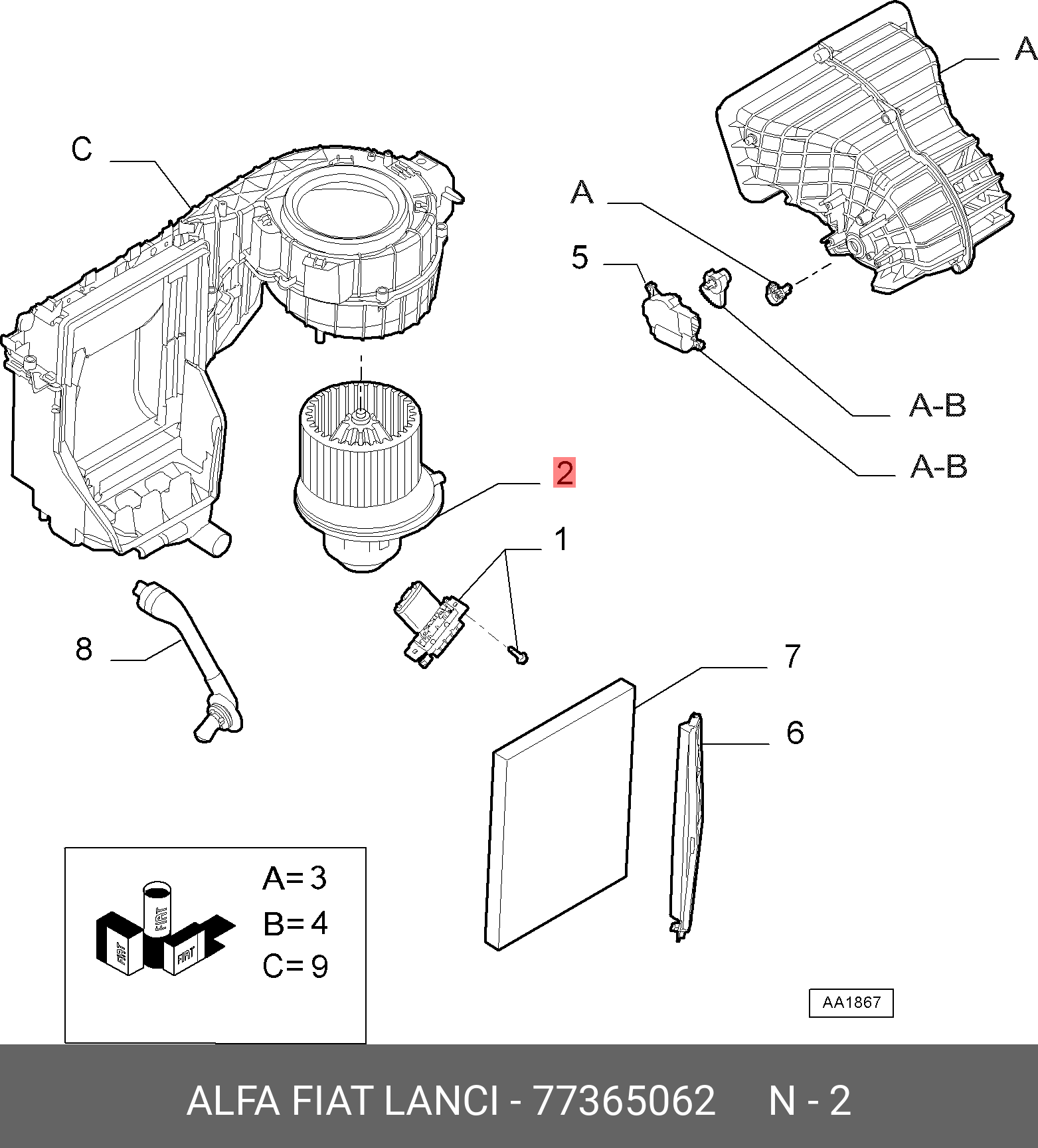 A

C

A

5

A-B

A-B

2

1

8

7

6

FIAT
FIAT
FIAT

A= 3
B= 4
C= 9

AA1867

ALFA FIAT LANCI - 77365062 N - 2