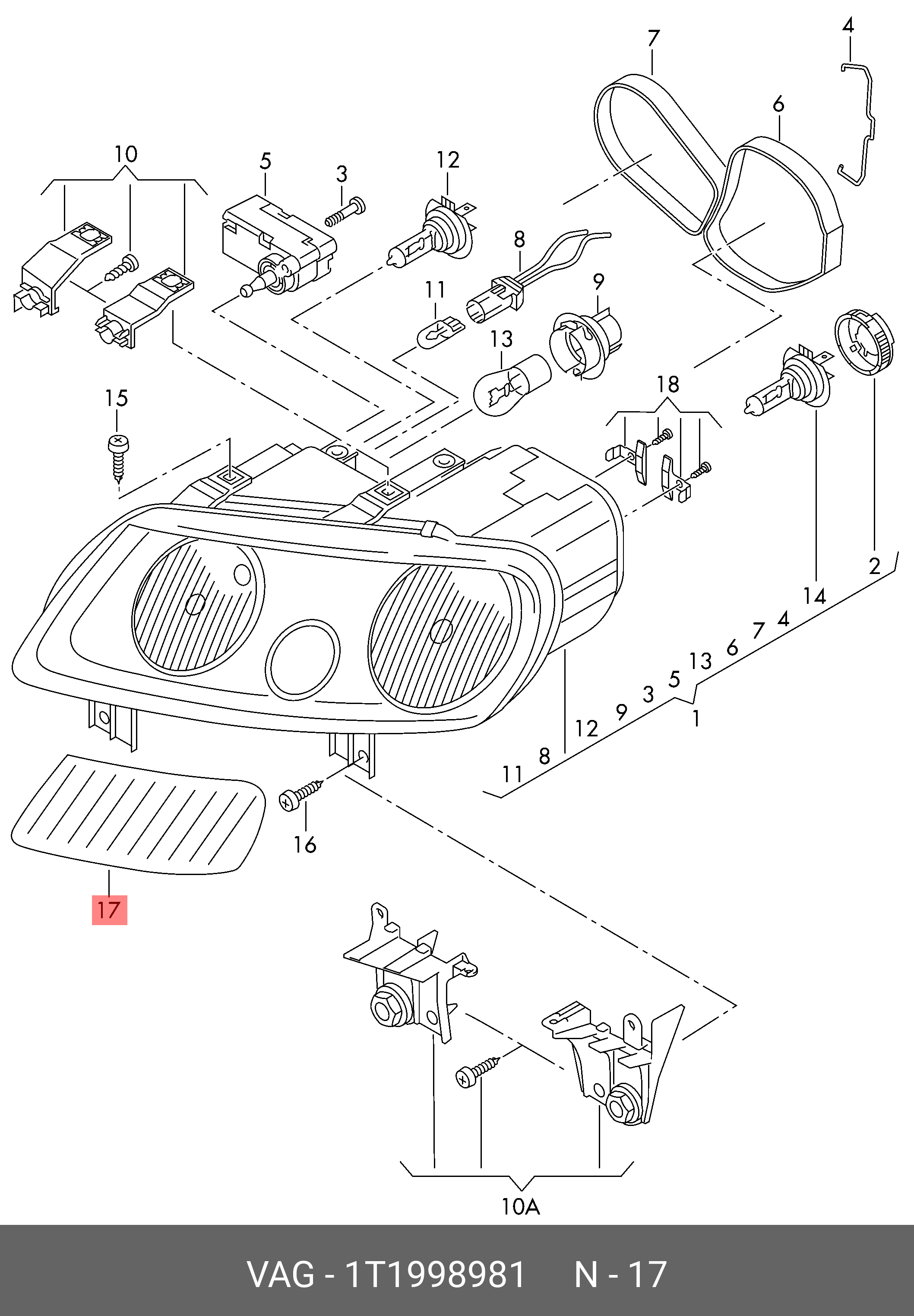 7
4
6
10
5
3
12
8
11
9
13
18
15
2
14
4
7
6
13
5
3
9
12
1
8
11
16
17
10A
VAG - 1T1998981 N - 17