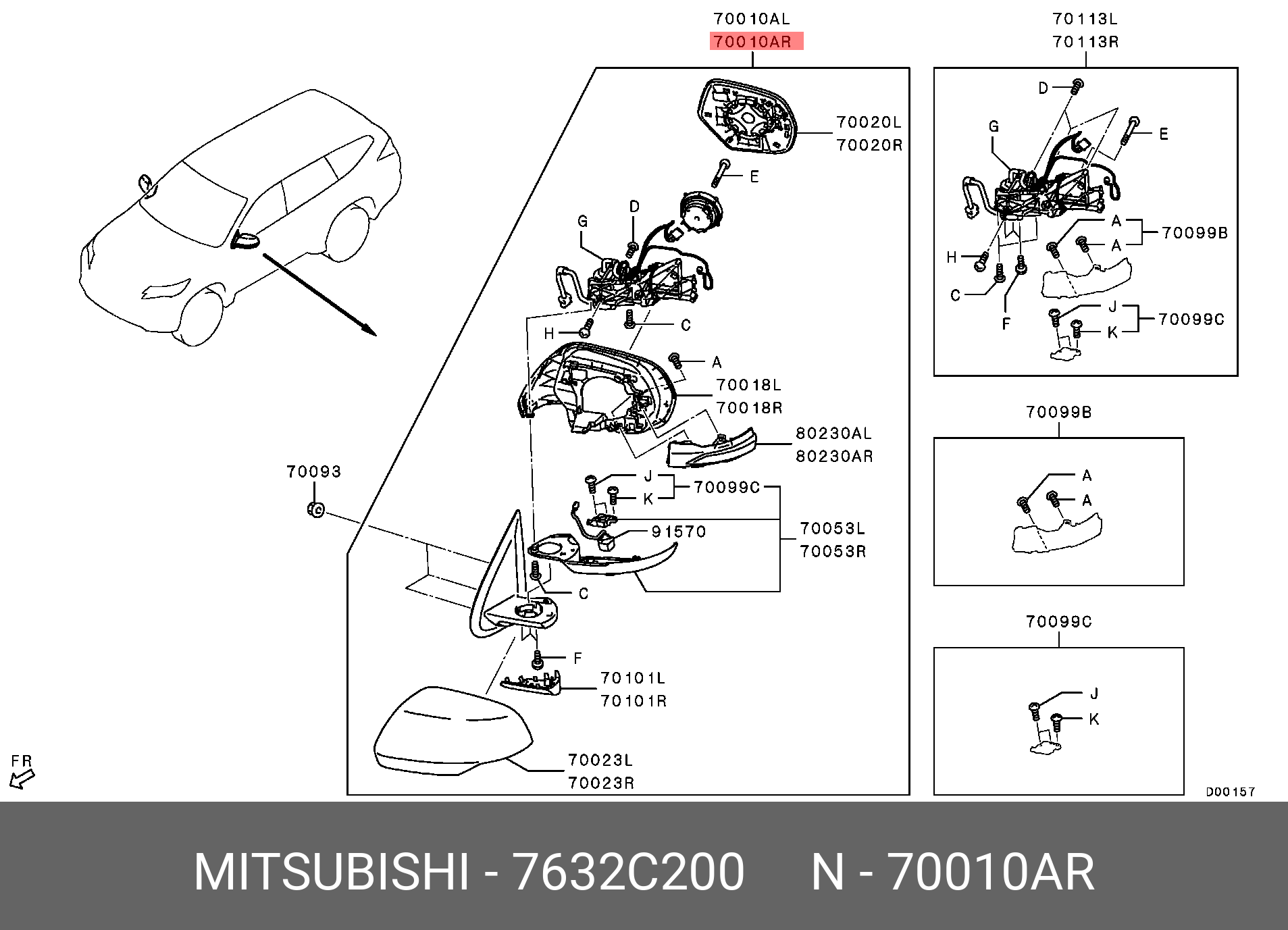 70010AL
70010AR

70020L
70020R

E

D

G

H

C

A

70018L
70018R

80230AL
80230AR

70093

J
K
70099C

91570

70053L
70053R

C

F

70101L
70101R

70023L
70023R

FR

70113L
70113R

D

G

E

A
A
70099B

H

C

F

J
K
70099C

70099B

A
A

70099C

J
K

D00157

MITSUBISHI - 7632C200     N - 70010AR