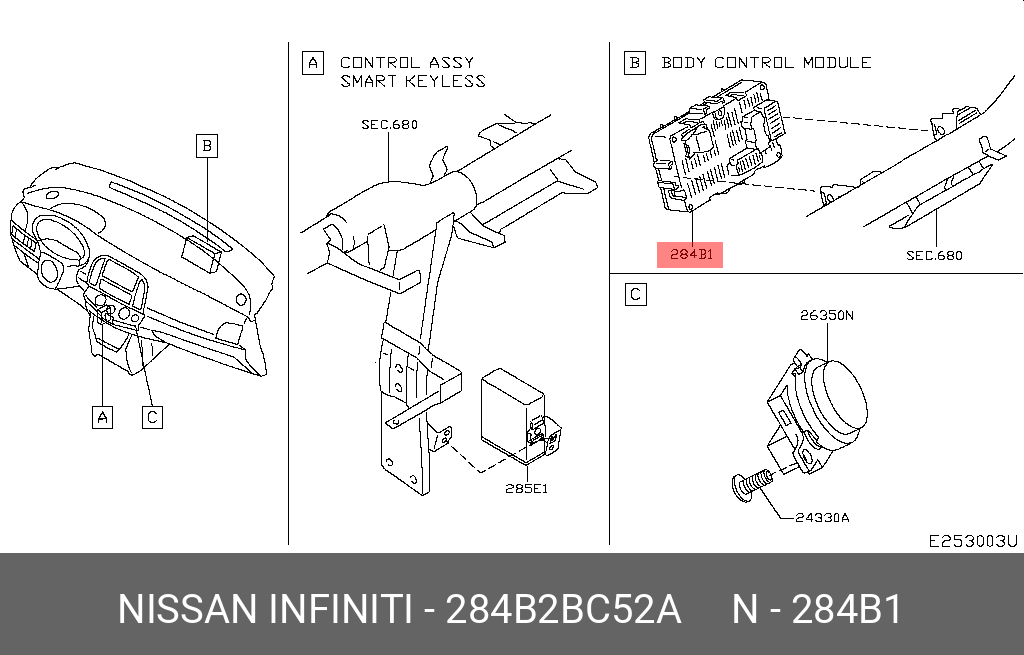 B

A

C

A CONTROL ASSY SMART KEYLESS

SEC.680

285E1

B BODY CONTROL MODULE

284B1

SEC.680

C

26350N

24330A

E253003U

NISSAN INFINITI - 284B2BC52A N - 284B1