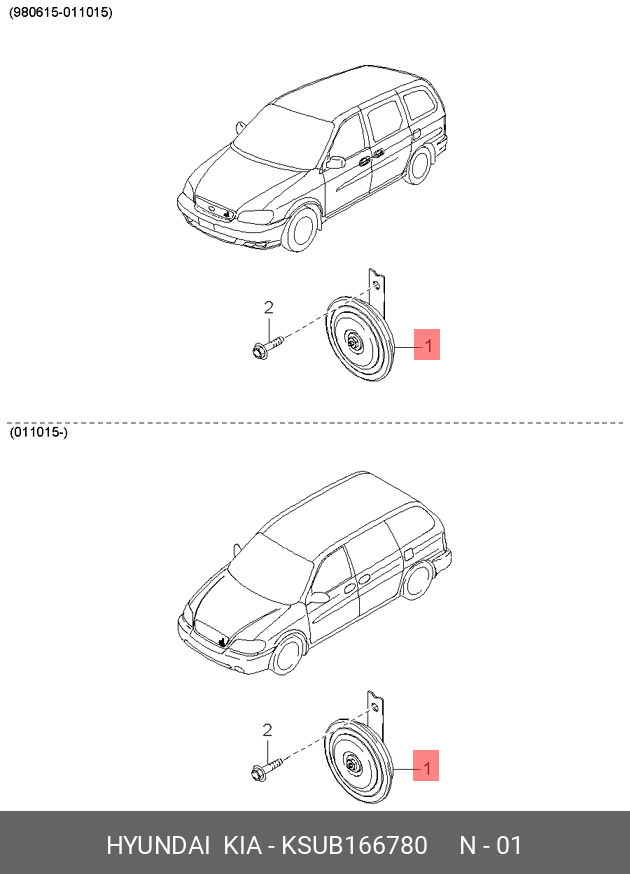 (980615-011015)

2

1

(011015-)

2

1

HYUNDAI KIA - KSUB166780 N - 01