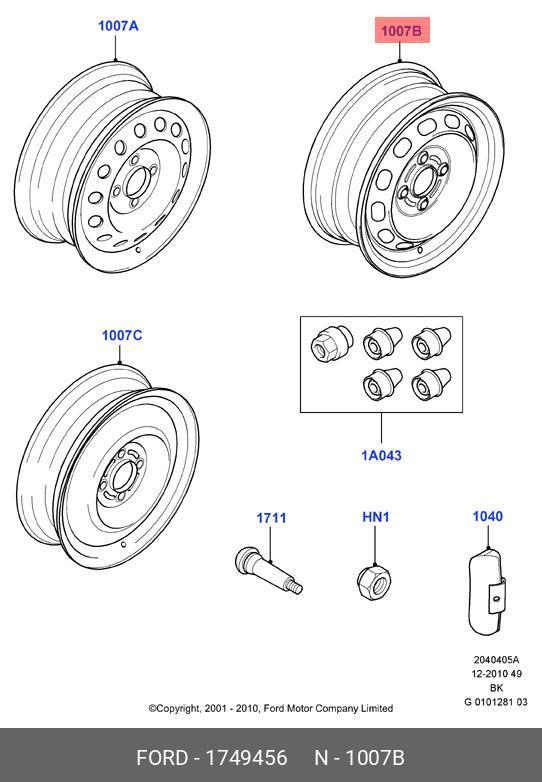 1007A

1007B

1007C

1A043

1711

HN1

1040

2040405A
12-2010 49
BK
G 0101281 03

©Copyright, 2001 - 2010, Ford Motor Company Limited

FORD - 1749456 N - 1007B