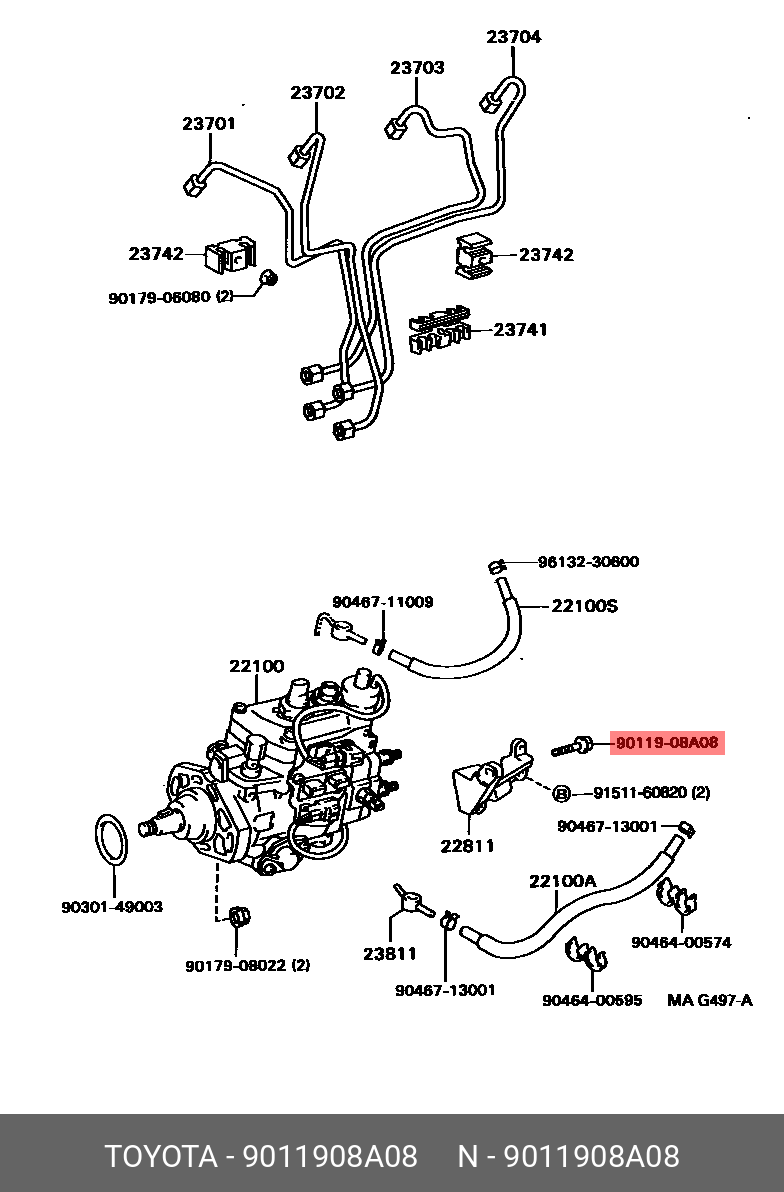 23704
23703
23702
23701
23742
23742
90179-06080 (2)
23741
96132-30600
90467-11009
22100S
22100
90119-08A08
B 91511-60820 (2)
90467-13001
22811
22100A
90301-49003
23811
90464-00574
90179-08022 (2)
90467-13001
90464-00595
MA G497-A

TOYOTA - 9011908A08 N - 9011908A08