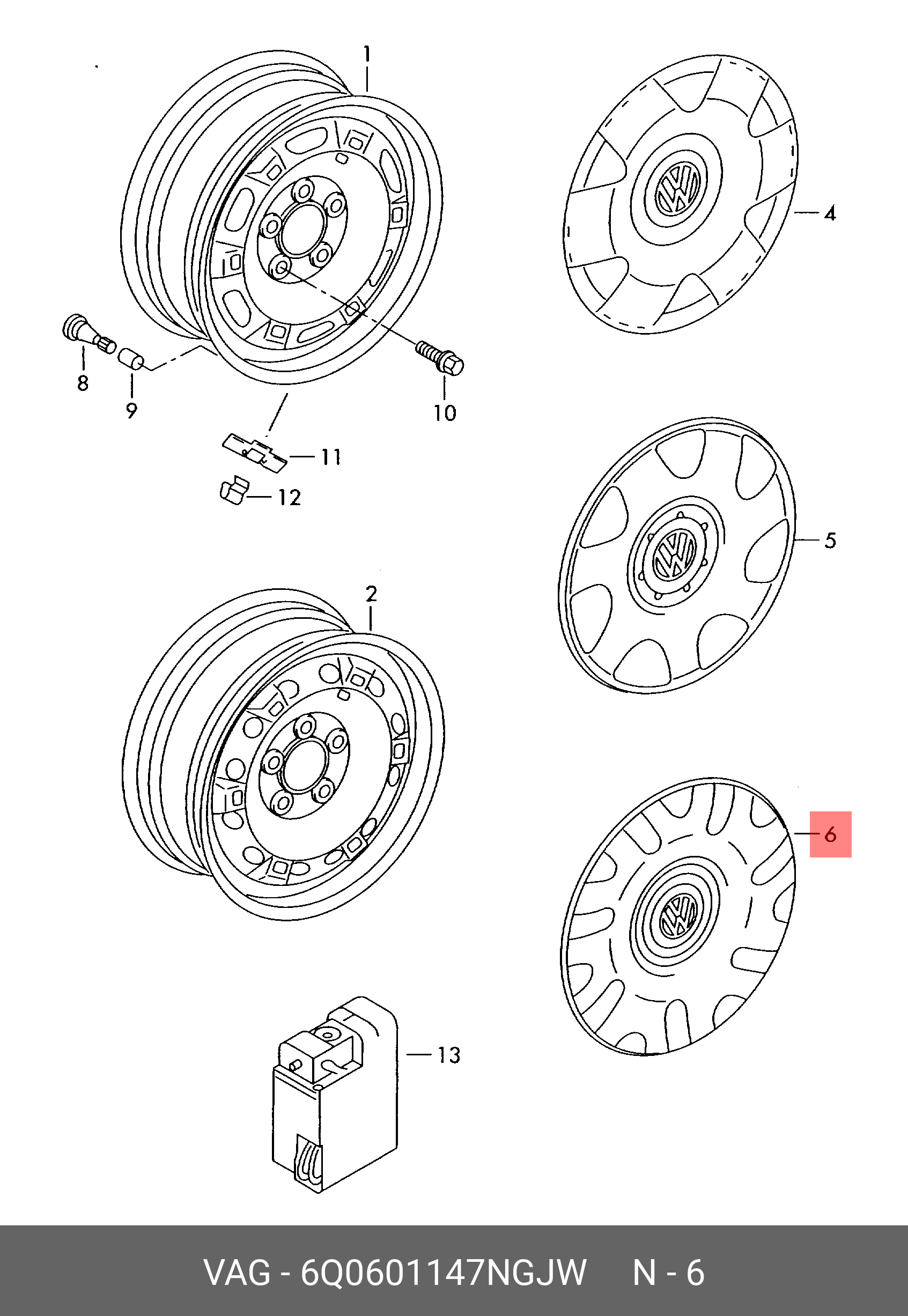 1
4
8
9
10
11
12
5
2
6
13

VAG - 6Q0601147NGJW N - 6