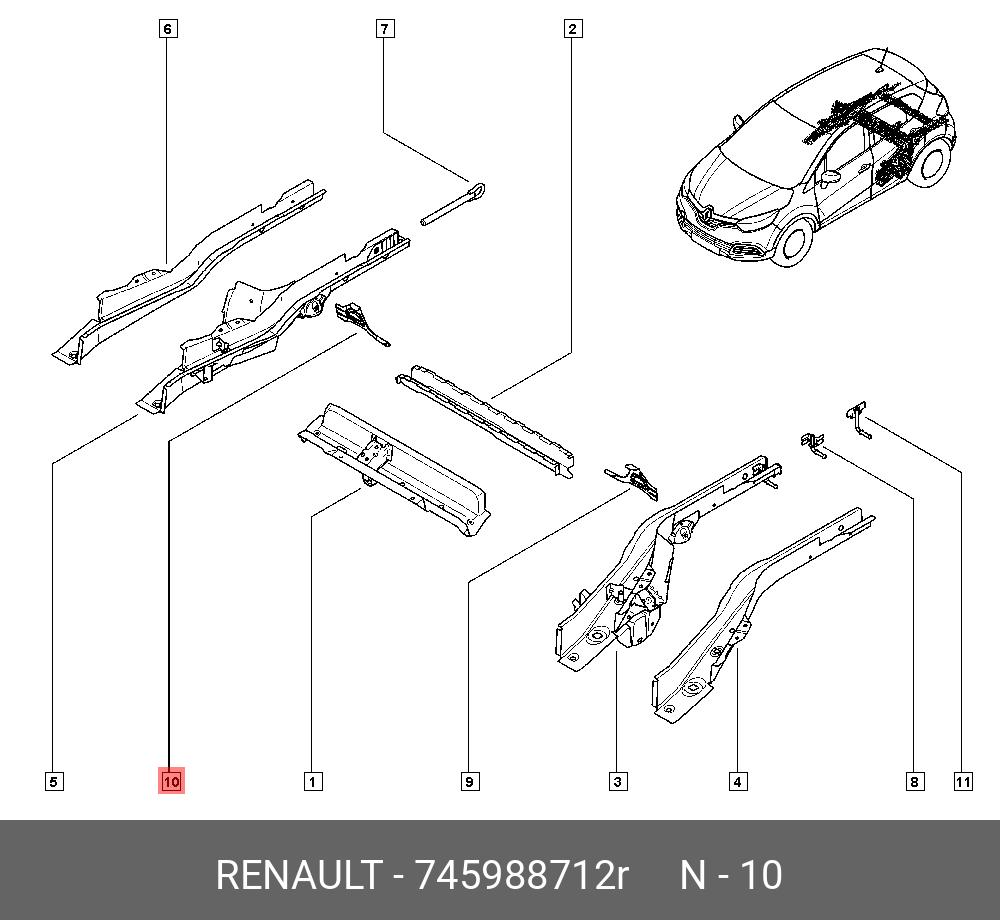 6
7
2
5
10
1
9
3
4
8
11
RENAULT - 745988712r N - 10