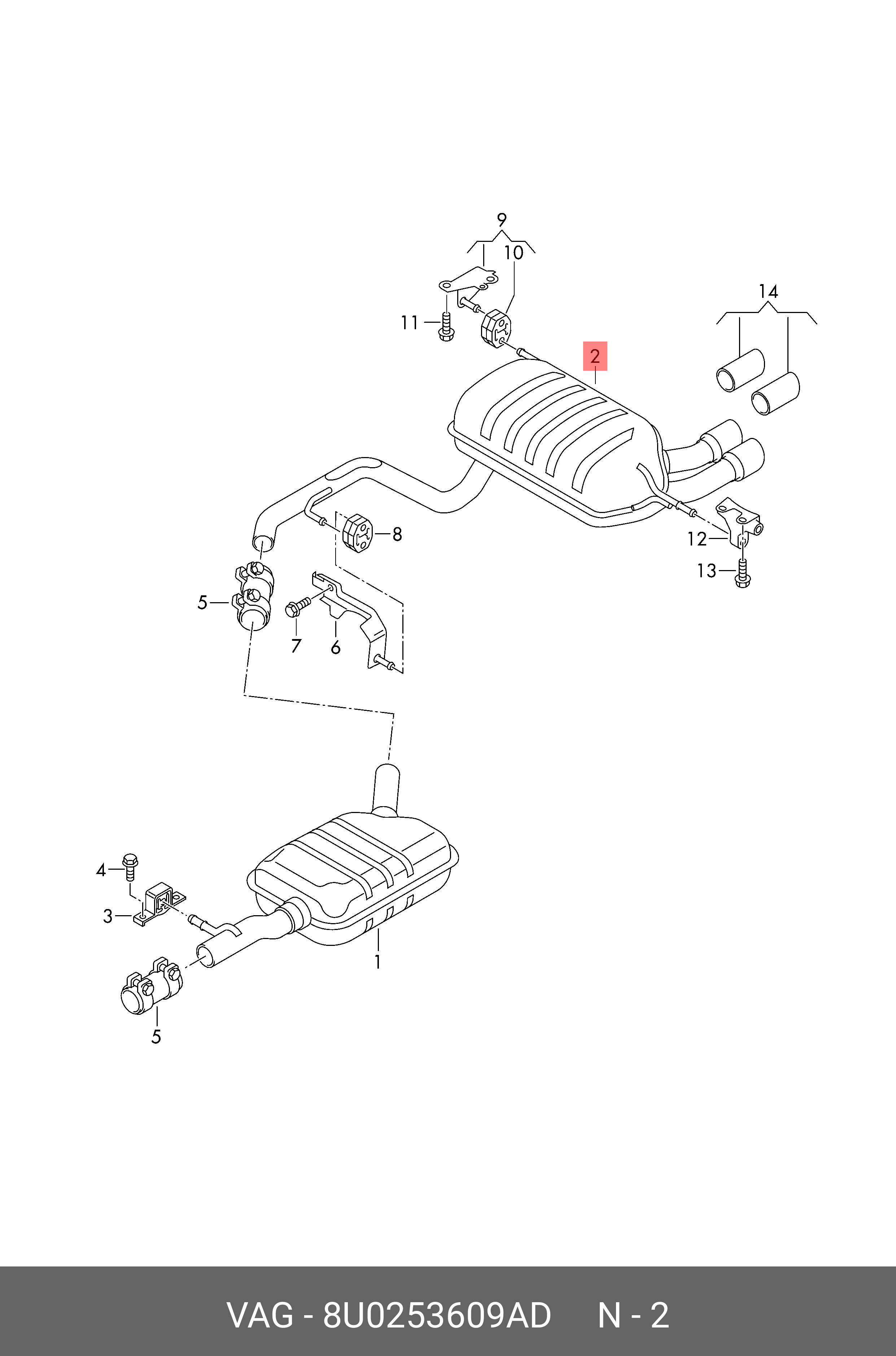 9
10
14
11
2
8
12
13
5
7
6
4
3
1
5

VAG - 8U0253609AD N - 2