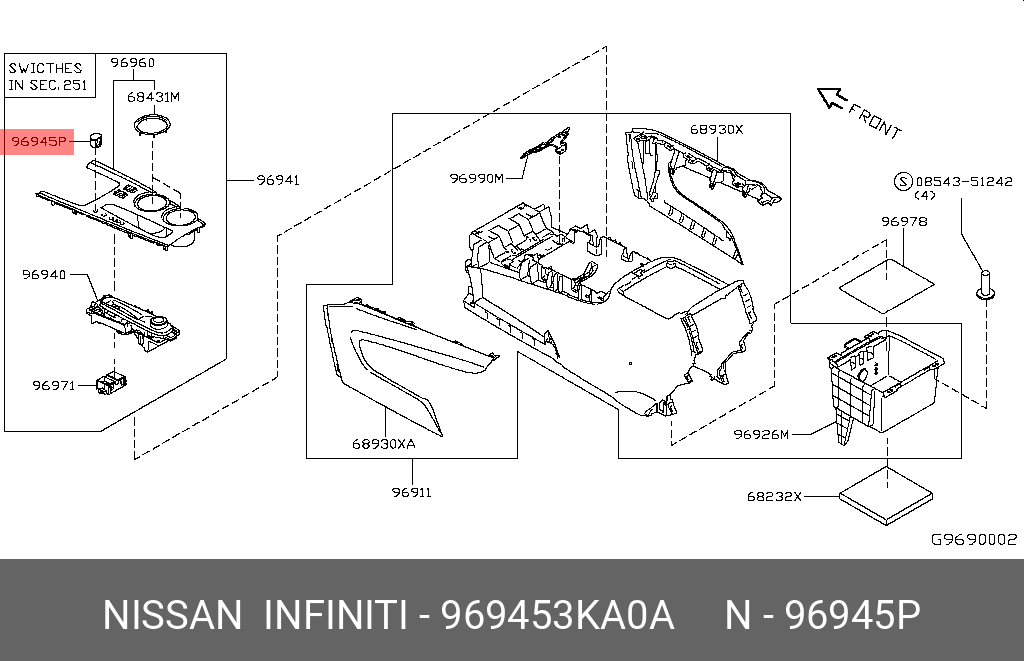 SWICTHES IN SEC.251

96960

68431M

96945P

96941

96940

96971

96990M

68930X

FRONT

S 08543-51242 (4)

96978

68930XA

96911

96926M

68232X

G9690002

NISSAN INFINITI - 969453KA0A N - 96945P