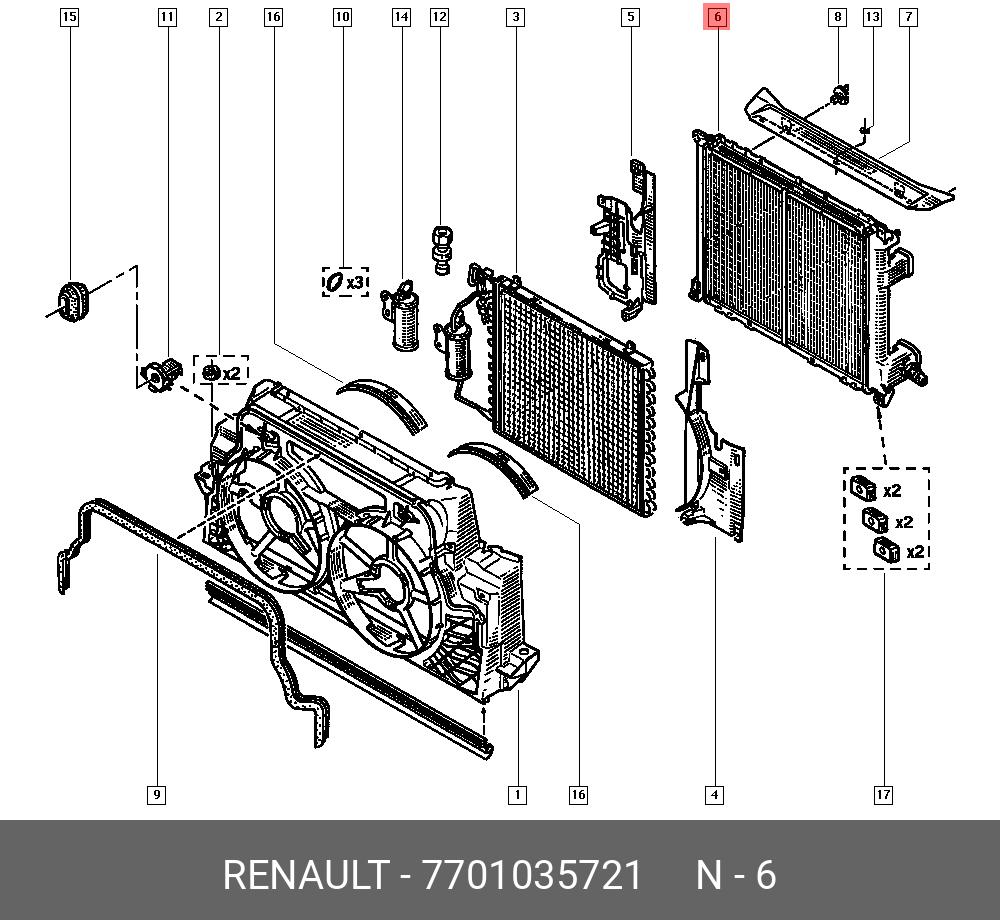 15 11 2 16 10 14 12 3 5 6 8 13 7

x3

x2

x2
x2
x2

9 1 16 4 17

RENAULT - 7701035721 N - 6