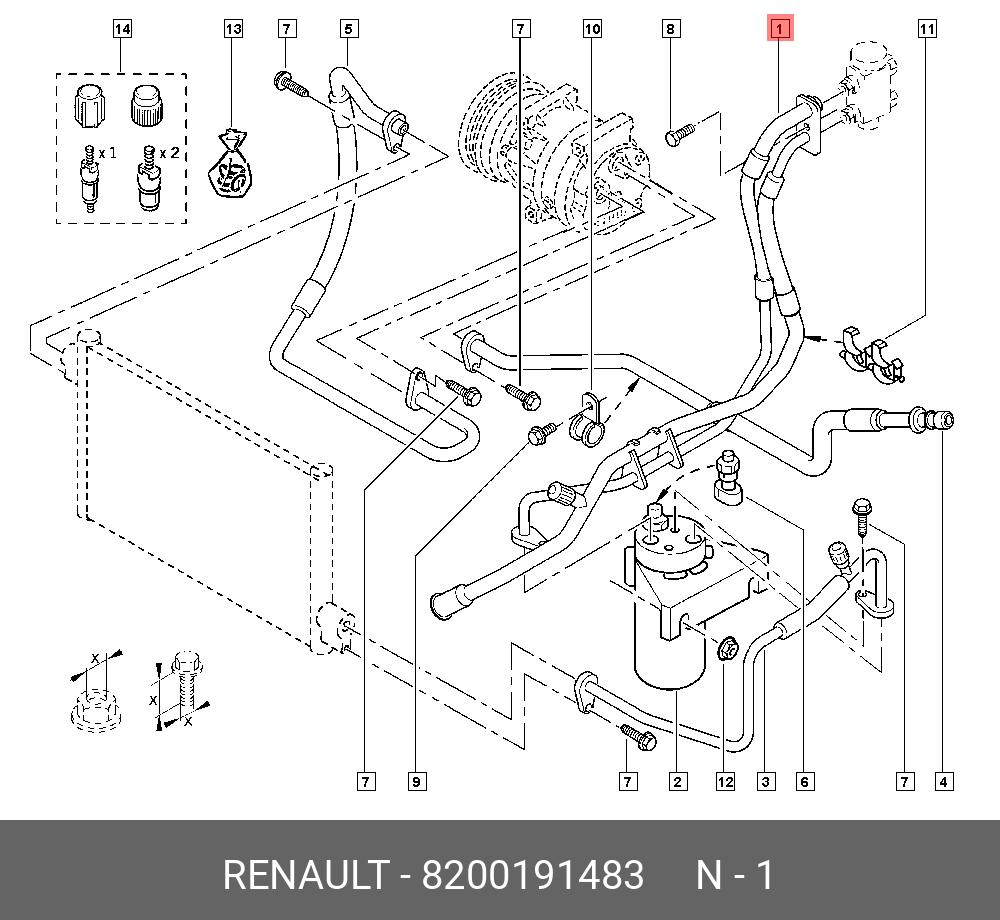 14
13
7
5
7
10
8
1
11
x 1
x 2
x
x
x
7
9
7
2
12
3
6
7
4

RENAULT - 8200191483 N - 1