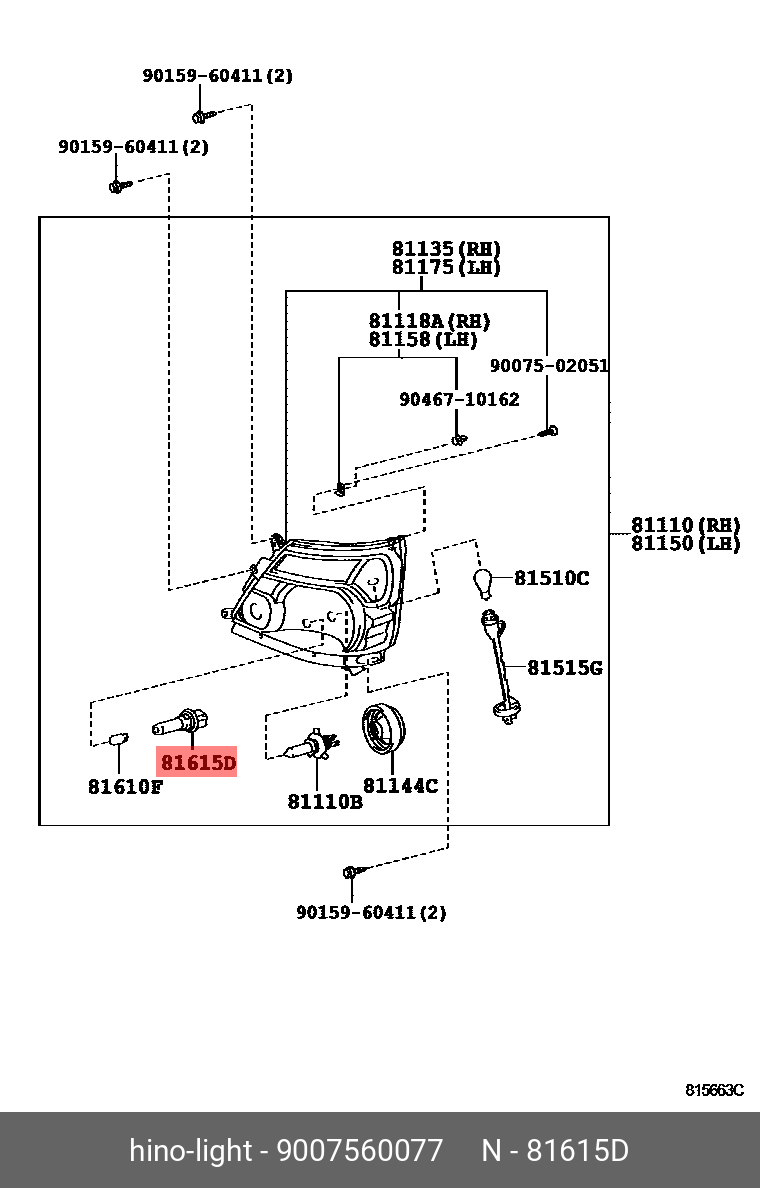 90159-60411(2)

90159-60411(2)

81135(RH)
81175(LH)

81118A(RH)
81158(LH)

90075-02051

90467-10162

81110(RH)
81150(LH)

81510C

81515G

81615D

81610F

81110B

81144C

90159-60411(2)

815663C

hino-light - 9007560077 N - 81615D