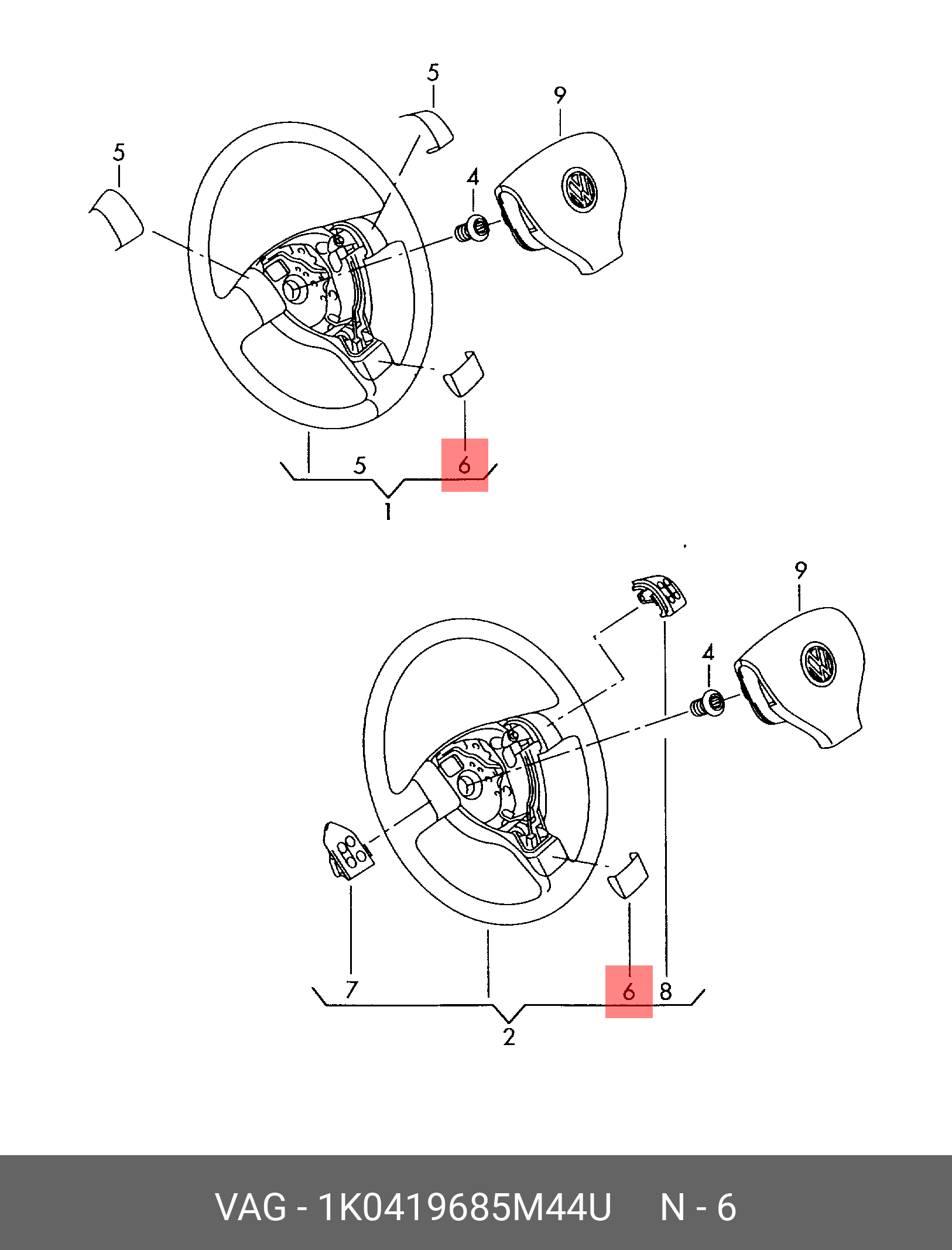 5
9
5
4
5
6
1
9
4
7
6
8
2
VAG - 1K0419685M44U N - 6