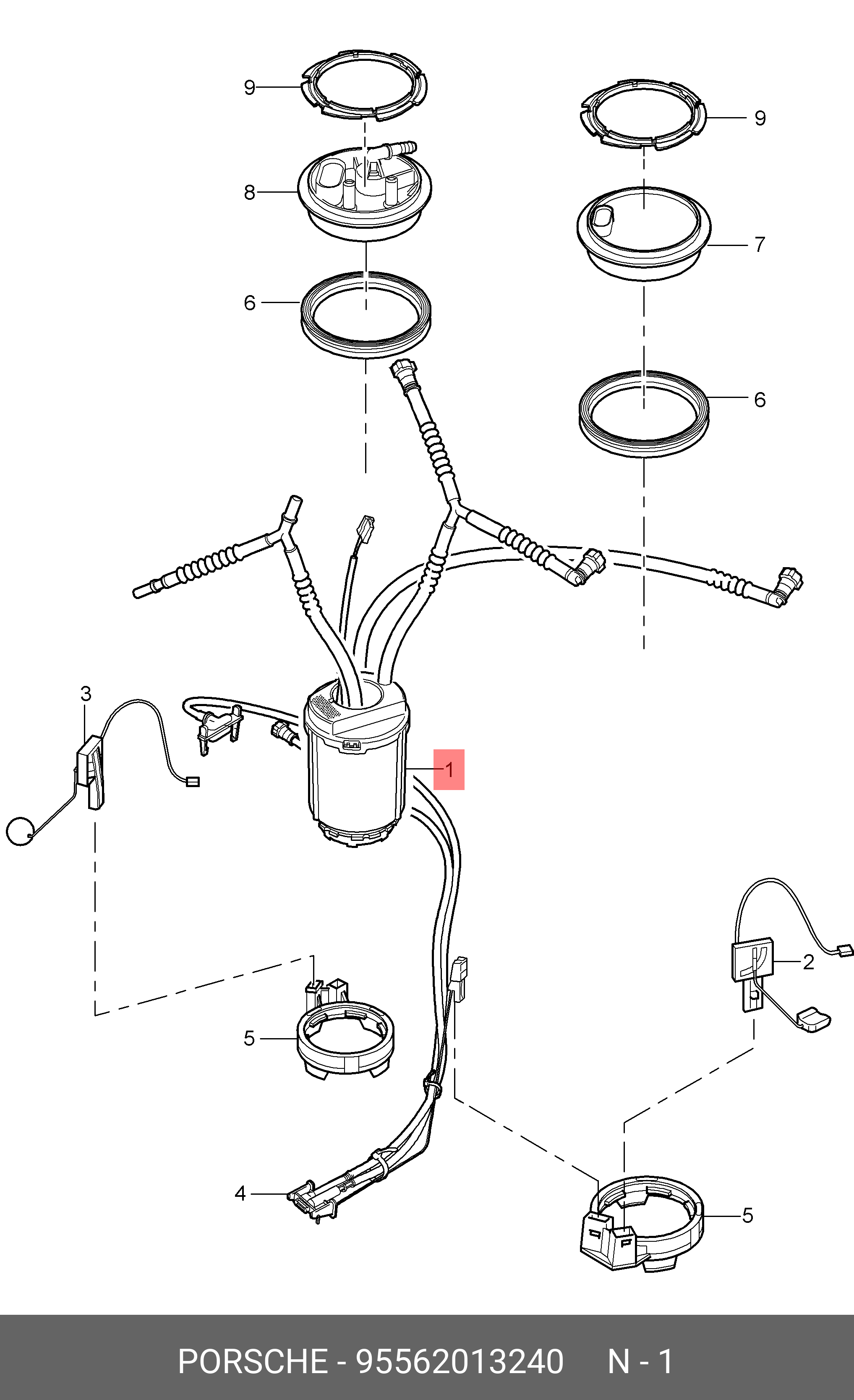 9
9
8
7
6
6
3
1
2
5
4
5

PORSCHE - 95562013240 N - 1