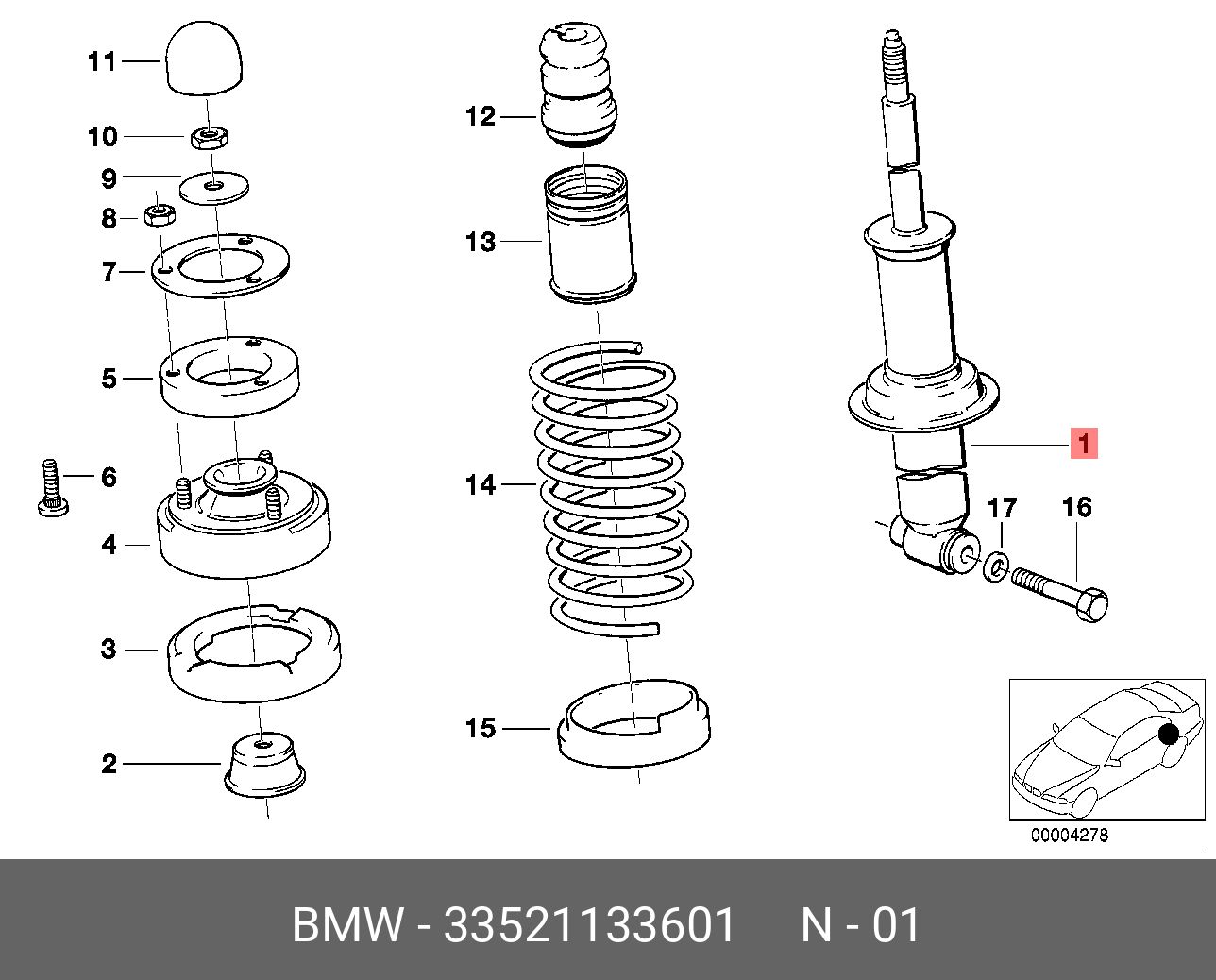 11
10
9
8
7
5
6
4
3
2
12
13
14
15
1
17
16
00004278
BMW - 33521133601 N - 01