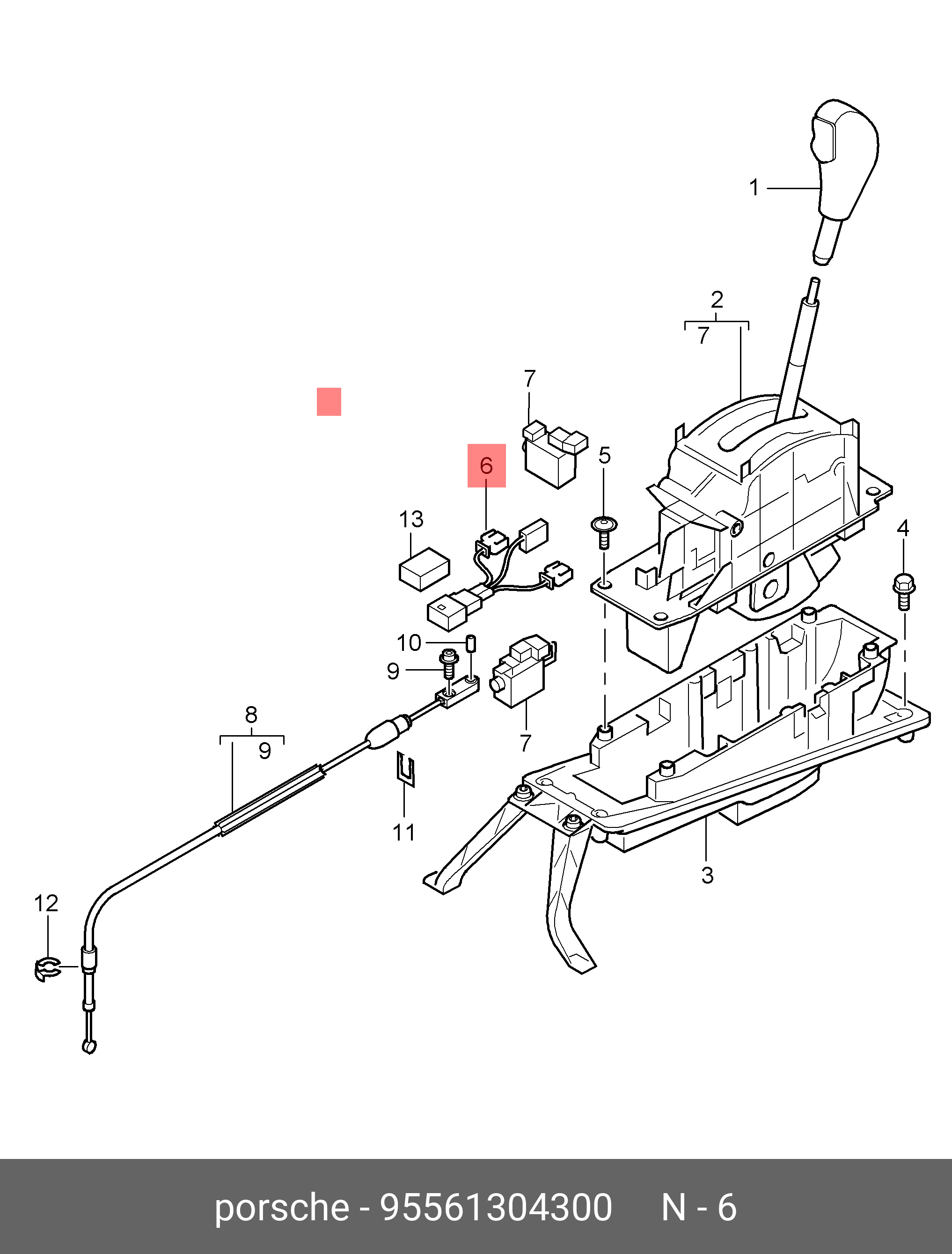 1
2
7
7
6
5
13
4
10
9
7
8
9
11
3
12

porsche - 95561304300 N - 6